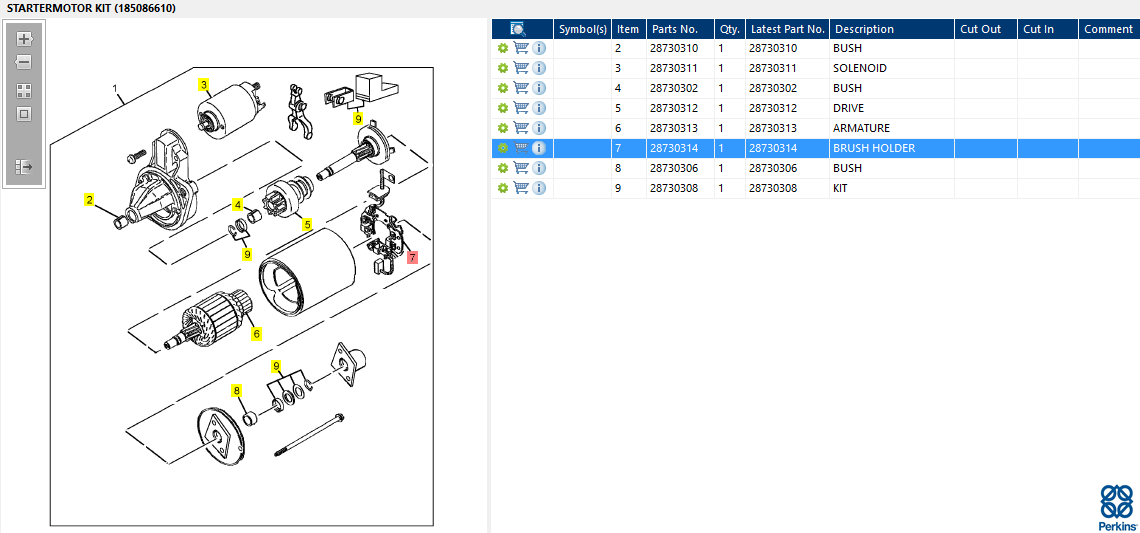 STARTERMOTOR KIT (185086610)

1
3
9
2
4
5
9
7
6
9
8

| | Symbol(s) | Item | Parts No. | Qty. | Latest Part No. | Description | Cut Out | Cut In | Comment |
|---|---|---|---|---|---|---|---|---|---|
| | | 2 | 28730310 | 1 | 28730310 | BUSH | | | |
| | | 3 | 28730311 | 1 | 28730311 | SOLENOID | | | |
| | | 4 | 28730302 | 1 | 28730302 | BUSH | | | |
| | | 5 | 28730312 | 1 | 28730312 | DRIVE | | | |
| | | 6 | 28730313 | 1 | 28730313 | ARMATURE | | | |
| | | 7 | 28730314 | 1 | 28730314 | BRUSH HOLDER | | | |
| | | 8 | 28730306 | 1 | 28730306 | BUSH | | | |
| | | 9 | 28730308 | 1 | 28730308 | KIT | | | |

Perkins