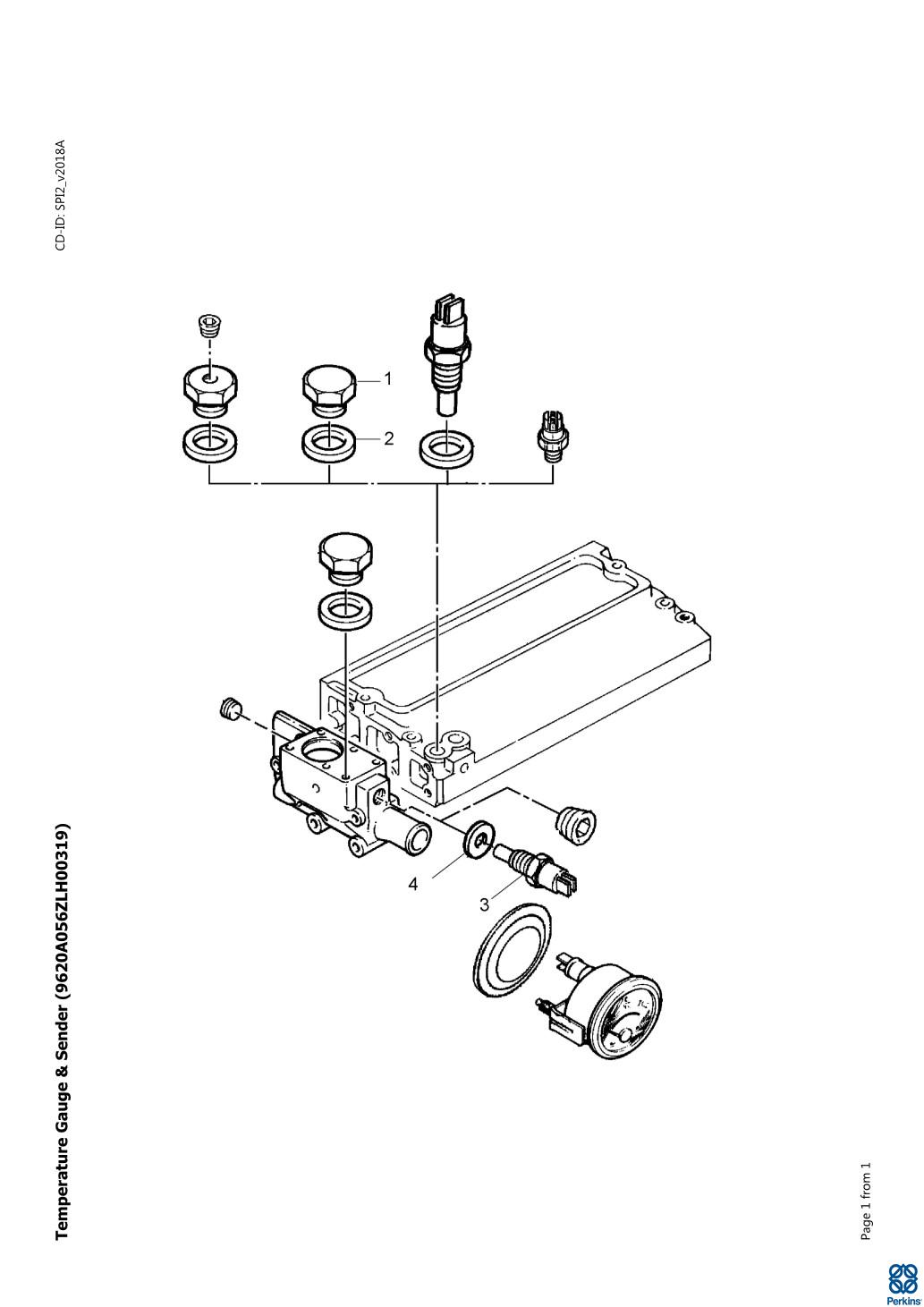 Temperature Gauge & Sender (9620A056ZLH00319)

CD-ID: SPI2_v2018A

1
2
4
3

Page 1 from 1

Perkins