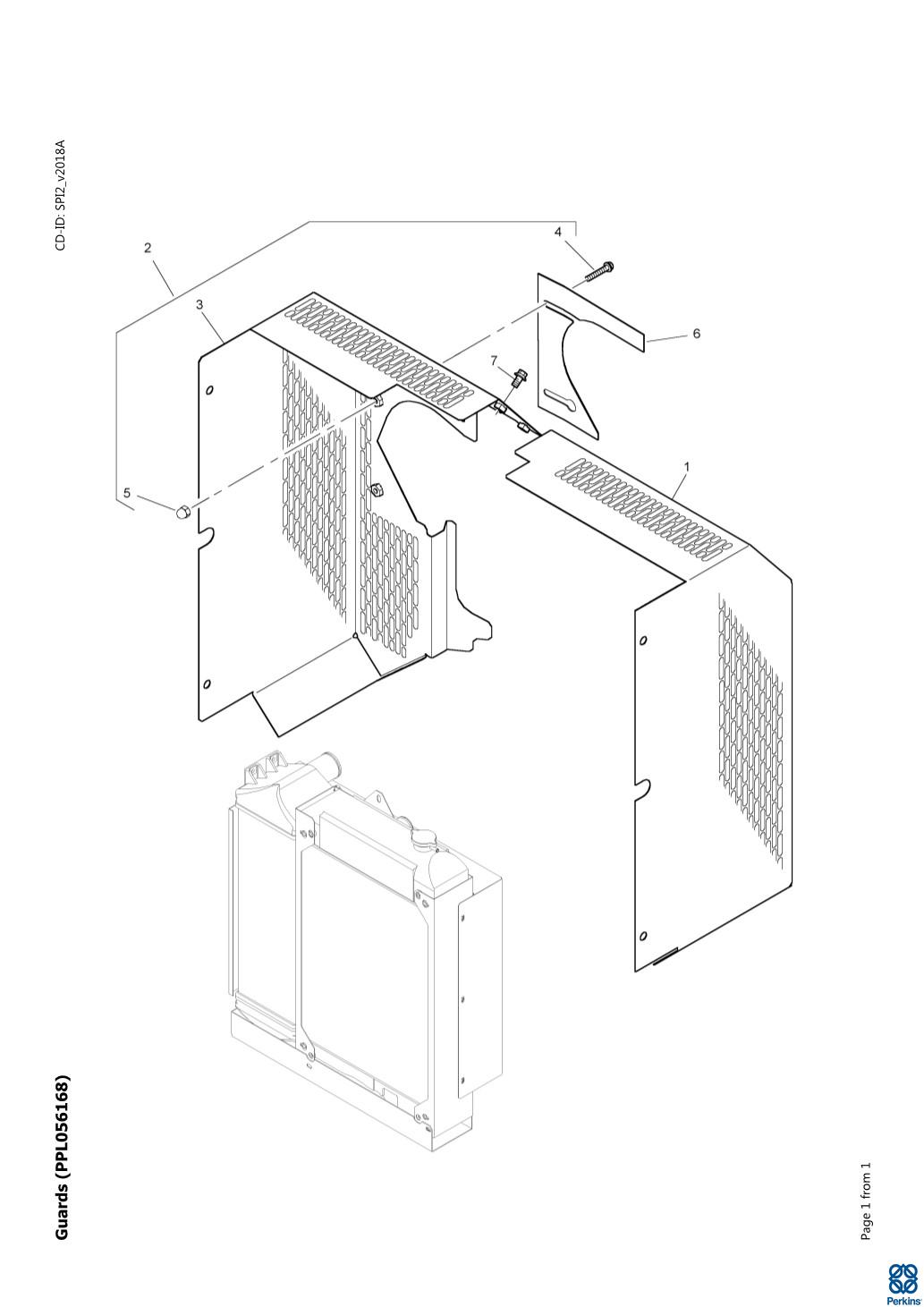 Guards (PPL056168)

CD-ID: SPI2_v2018A

2

3

4

6

7

1

5

Page 1 from 1

Perkins