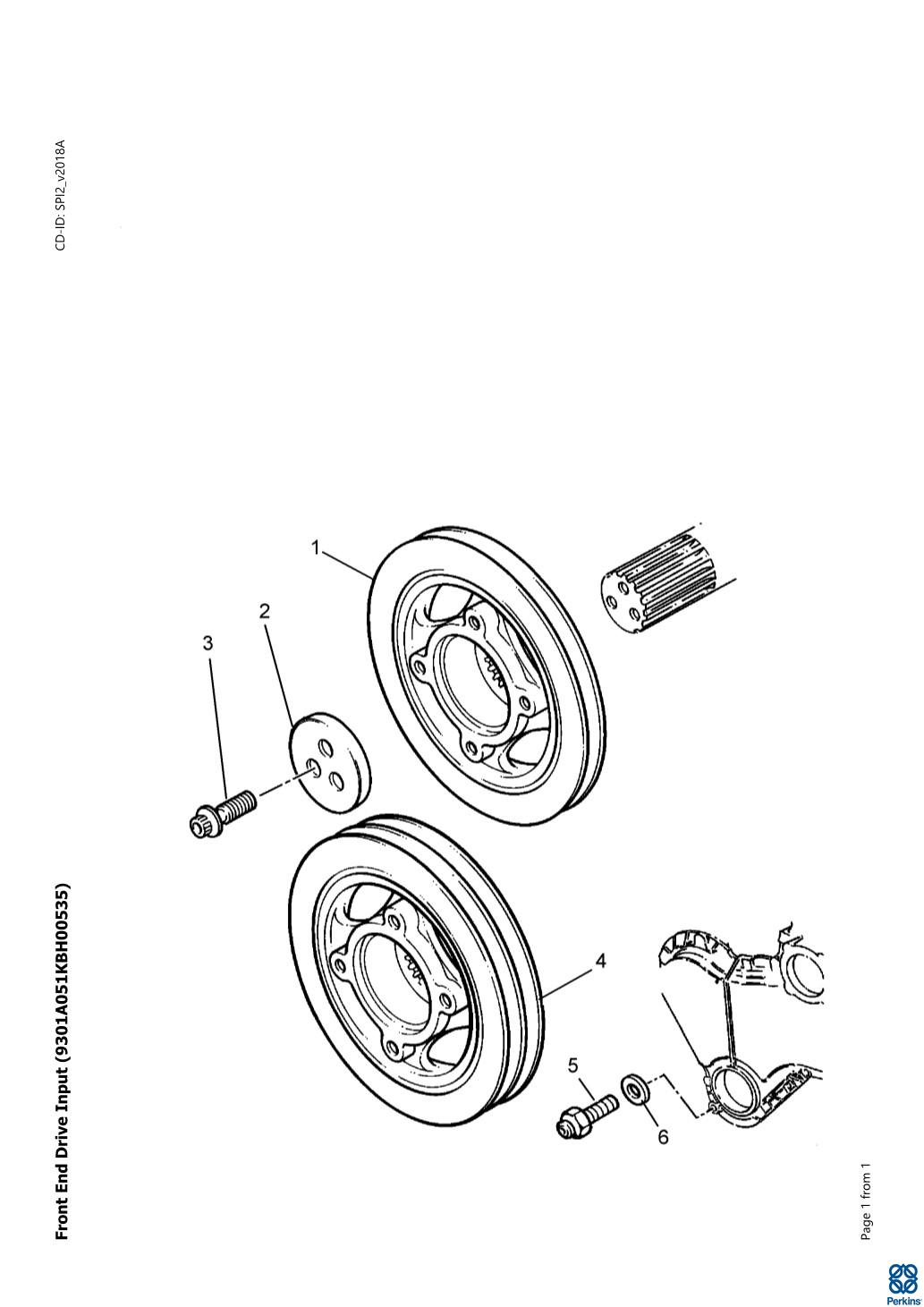 Front End Drive Input (9301A051KBH00535)

CD-ID: SPI2_v2018A

1
2
3
4
5
6

Page 1 from 1

Perkins