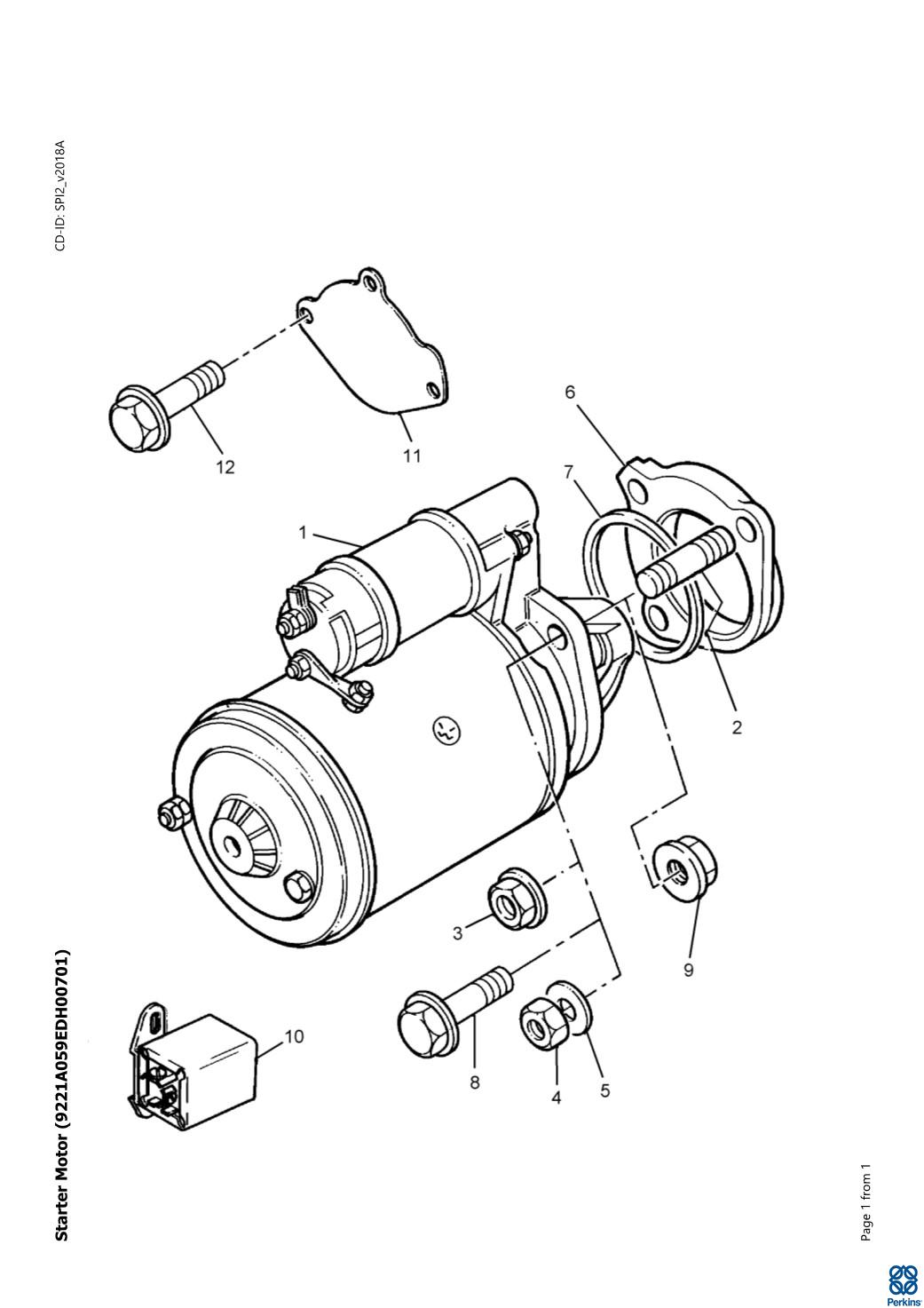 Starter Motor (9221A059EDH00701)

CD-ID: SPI2_v2018A

12
11
6
7
1
2
3
9
10
8
4
5

Page 1 from 1

Perkins