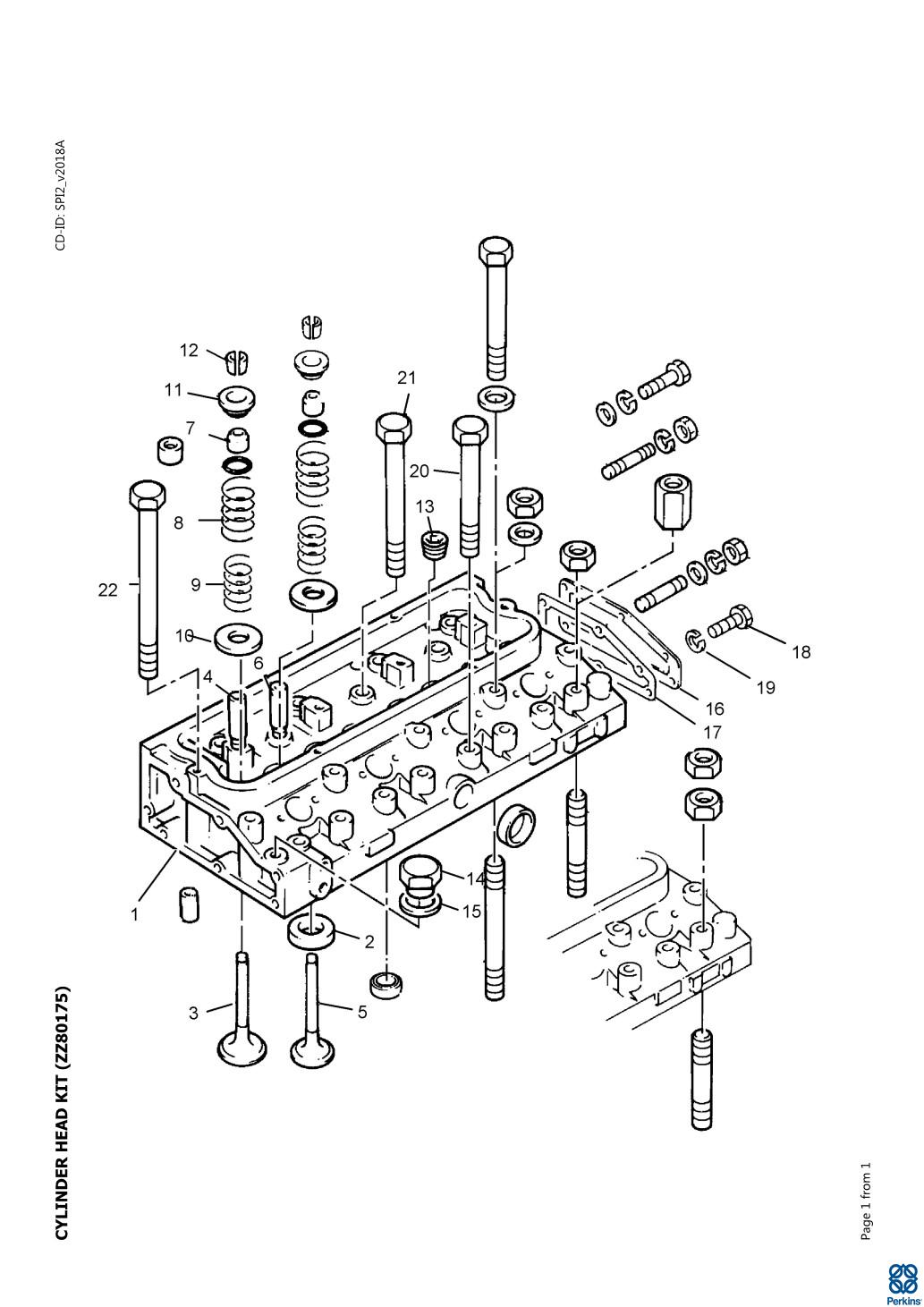 CYLINDER HEAD KIT (ZZ80175)

CD-ID: SPI2_v2018A

12
11
7
8
9
10
22
4
6
21
20
13
18
19
16
17
14
15
1
2
3
5

Page 1 from 1

Perkins