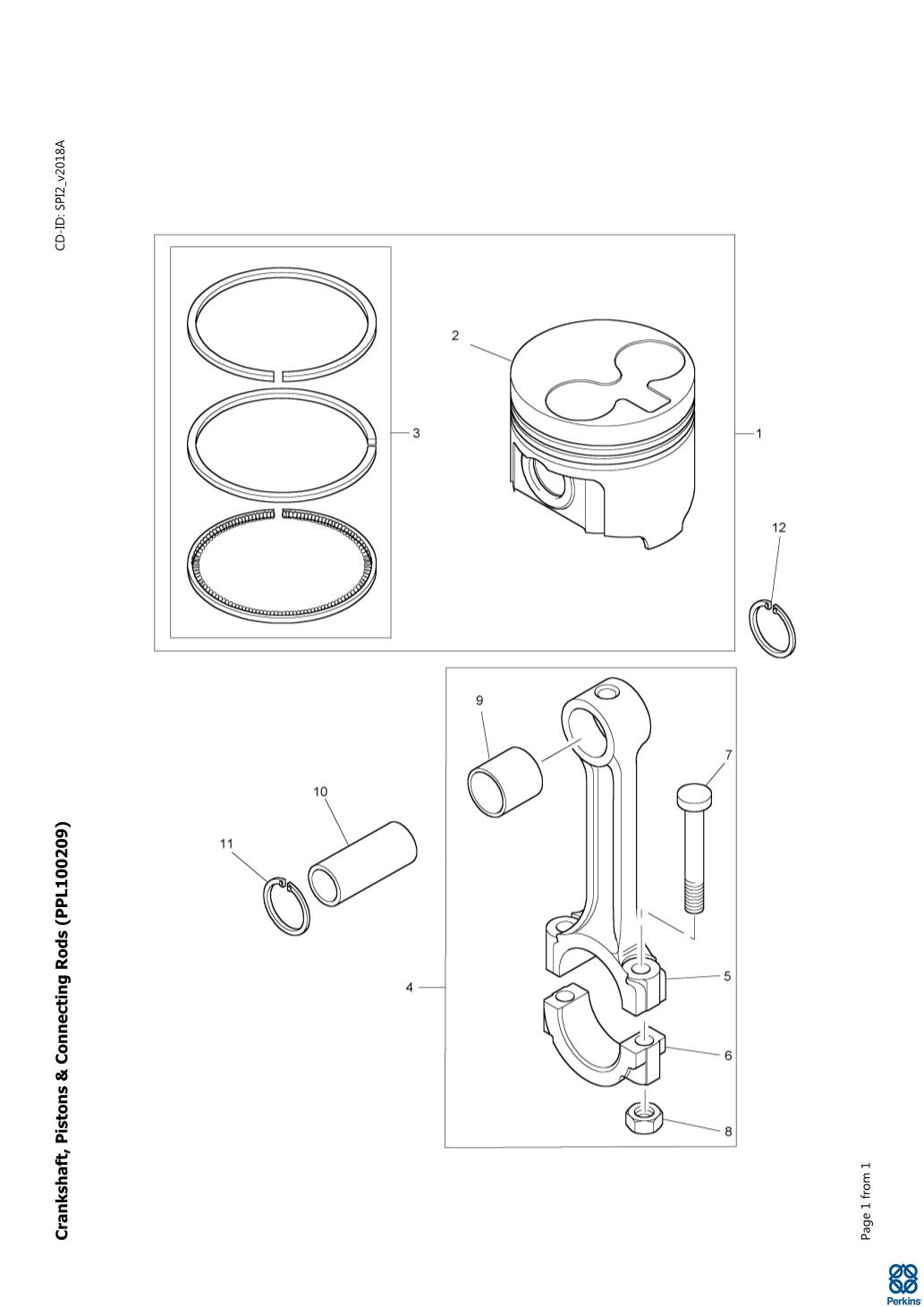 Crankshaft, Pistons & Connecting Rods (PPL100209)

CD-ID: SPI2_v2018A

2
3
1
12
9
7
10
11
4
5
6
8

Page 1 from 1

Perkins