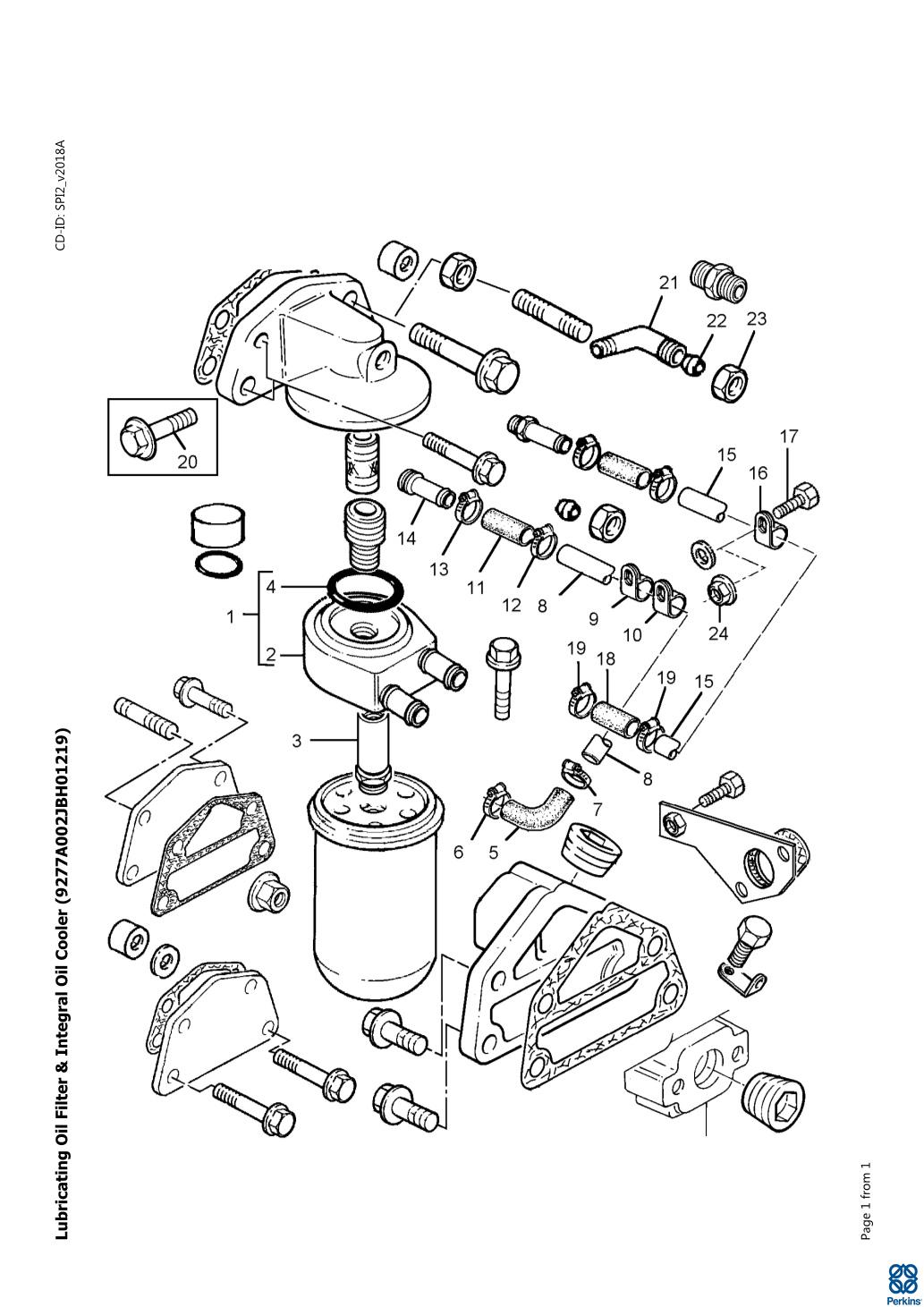 Lubricating Oil Filter & Integral Oil Cooler (9277A002JBH01219)

CD-ID: SPI2_v2018A

21
22
23
20
17
15
16
14
13
11
12
8
9
10
24
4
1
2
19
18
19
15
3
8
7
6
5

Page 1 from 1

Perkins