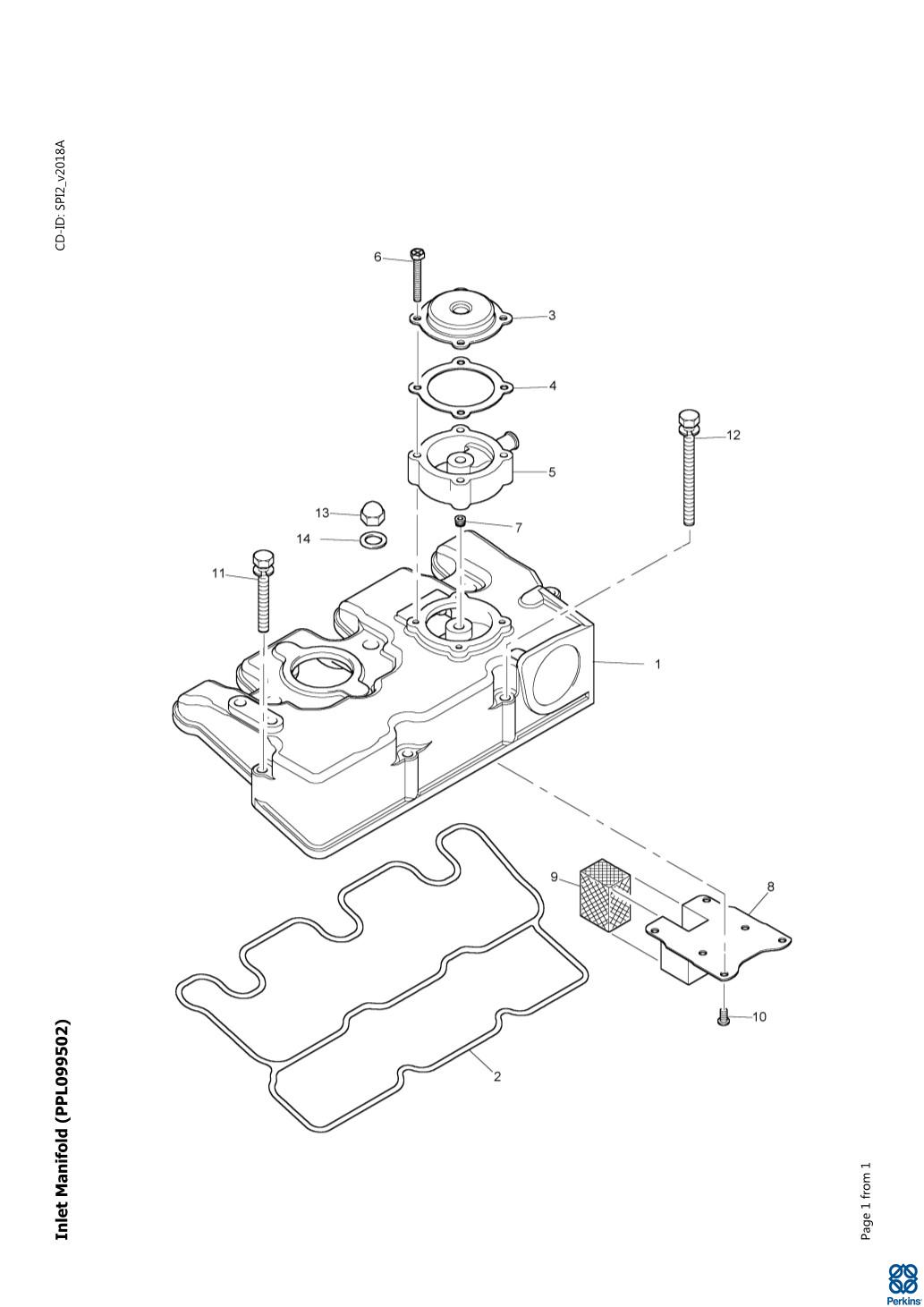 Inlet Manifold (PPL099502)

CD-ID: SPI2_v2018A

6
3
4
12
5
13
7
14
11
1
9
8
10
2

Page 1 from 1

Perkins