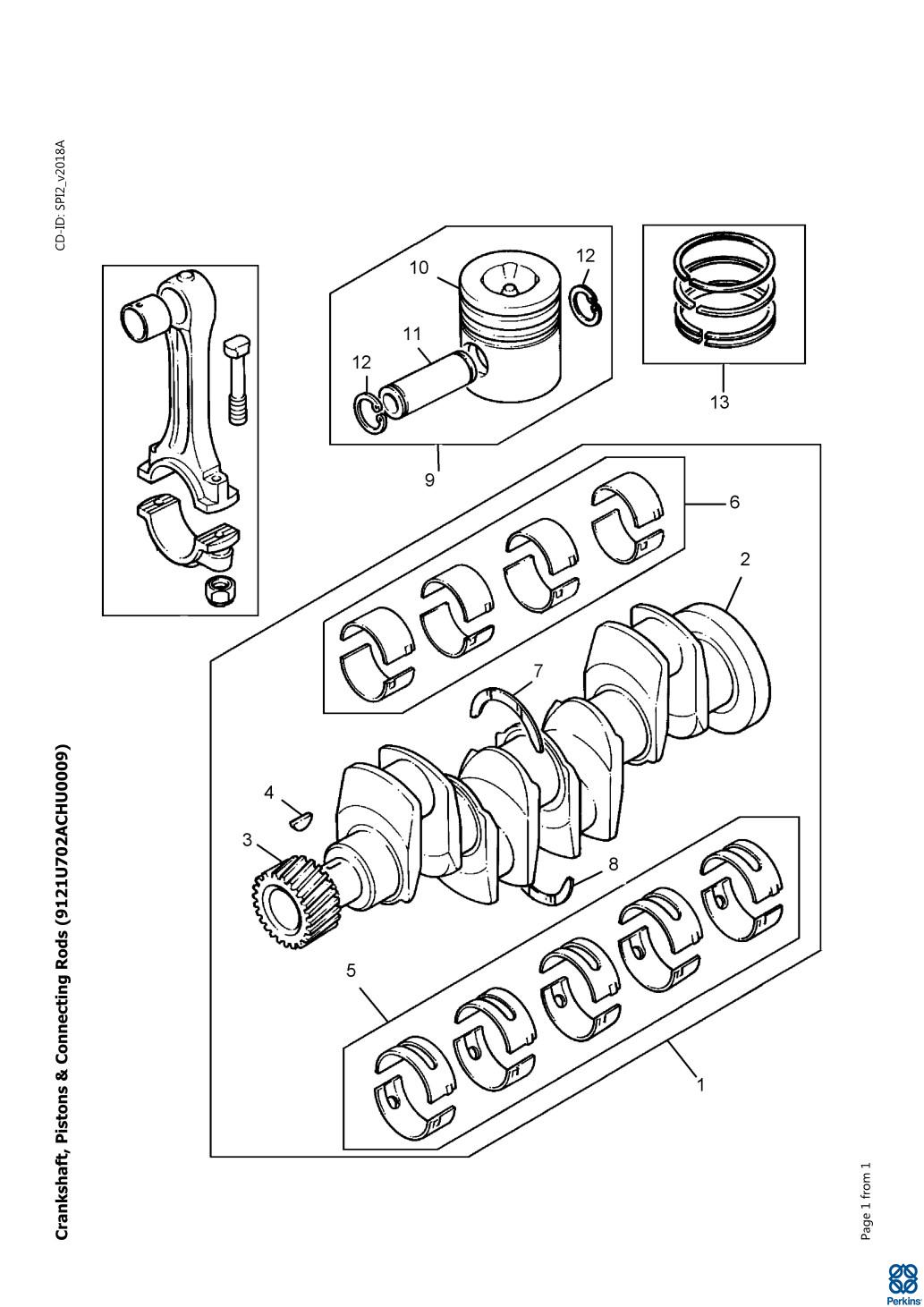 Crankshaft, Pistons & Connecting Rods (9121U702ACHU0009)

CD-ID: SPI2_v2018A

10
12
11
12
9
13
6
2
7
4
3
8
5
1

Page 1 from 1

Perkins