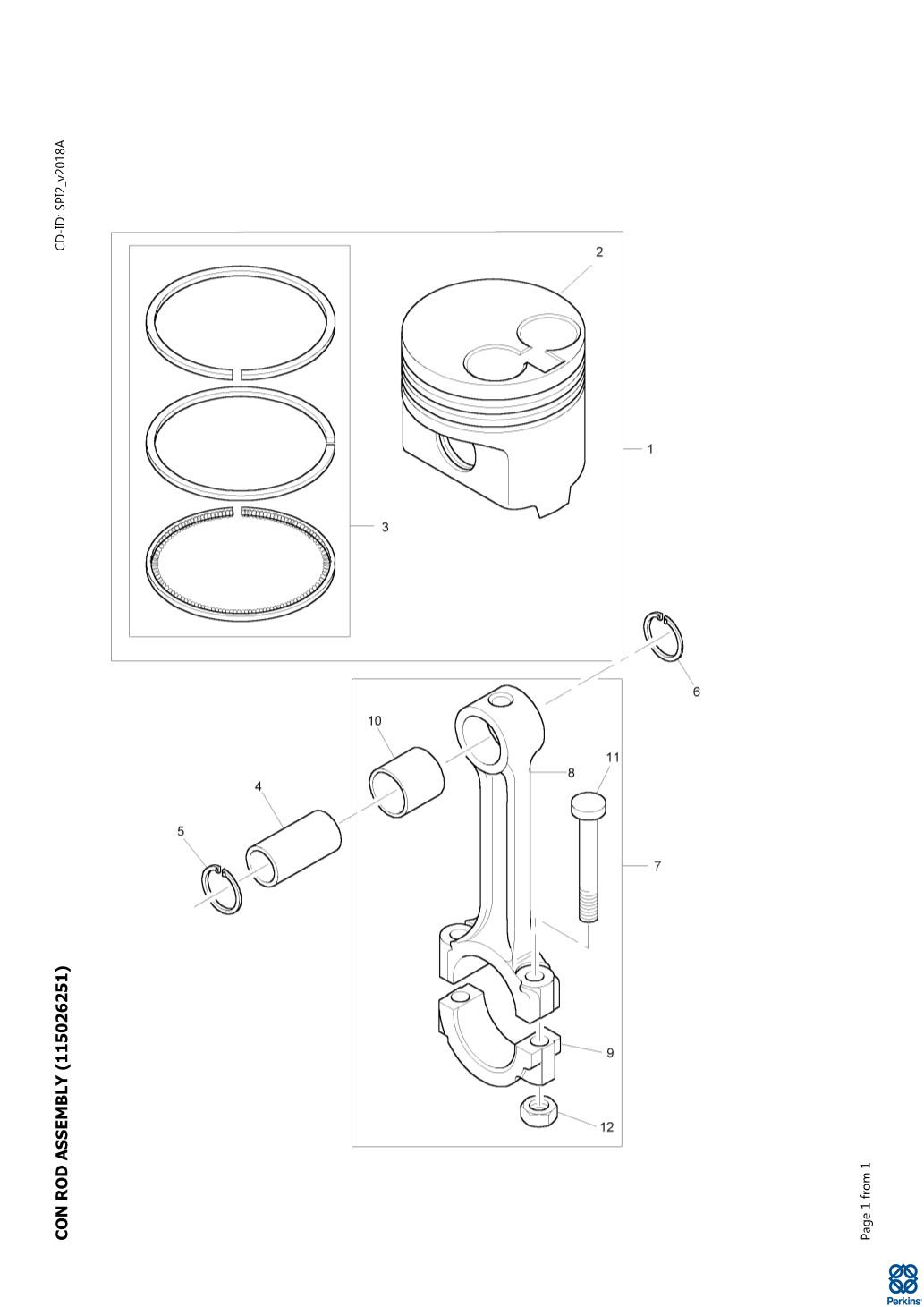 CON ROD ASSEMBLY (115026251)

CD-ID: SPI2_v2018A

2

1

3

6

10

8

11

4

5

7

9

12

Page 1 from 1

Perkins