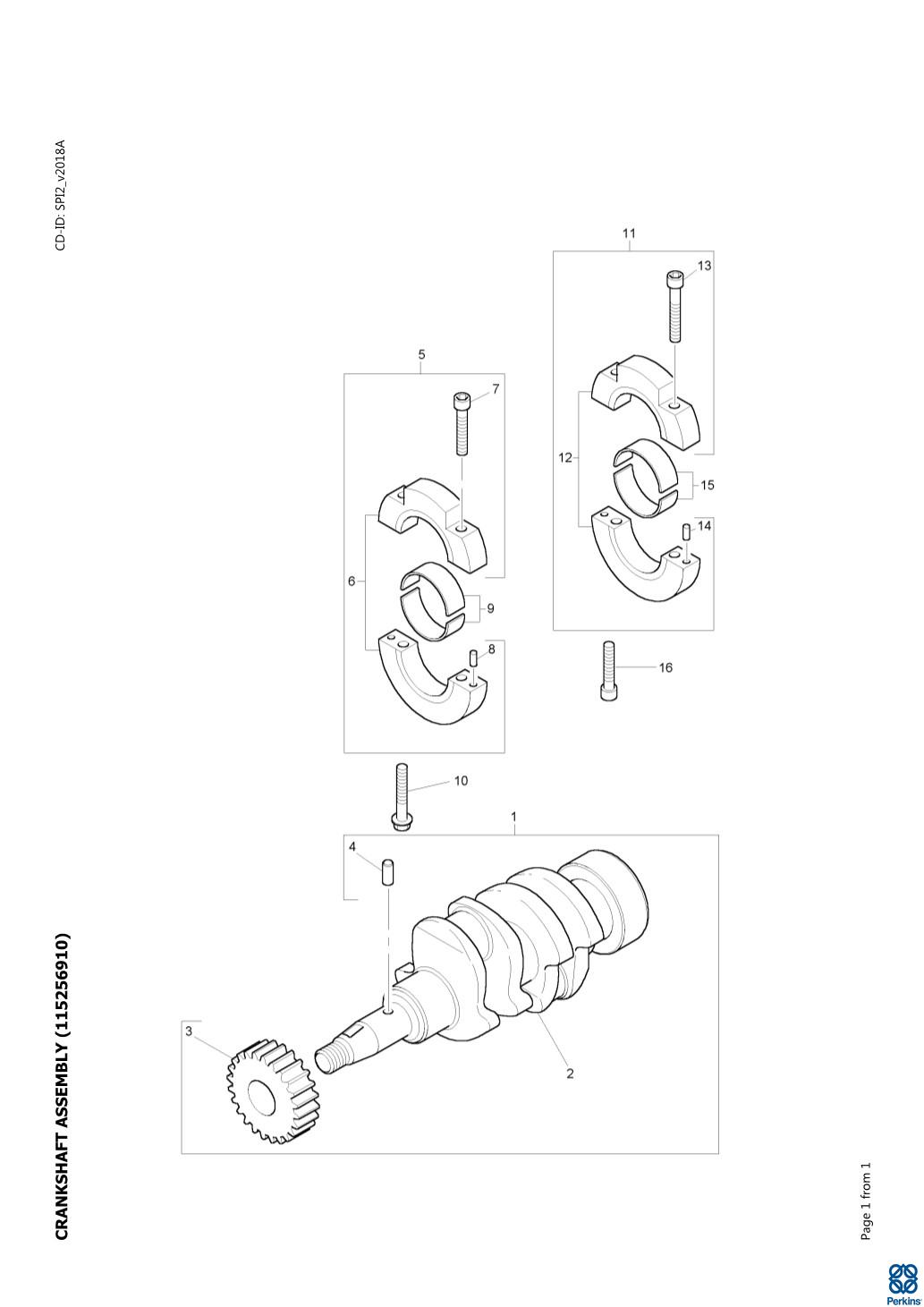 CRANKSHAFT ASSEMBLY (115256910)

CD-ID: SPI2_v2018A

11
13
5
7
12
15
14
6
9
8
16
10
1
4
3
2

Page 1 from 1

Perkins