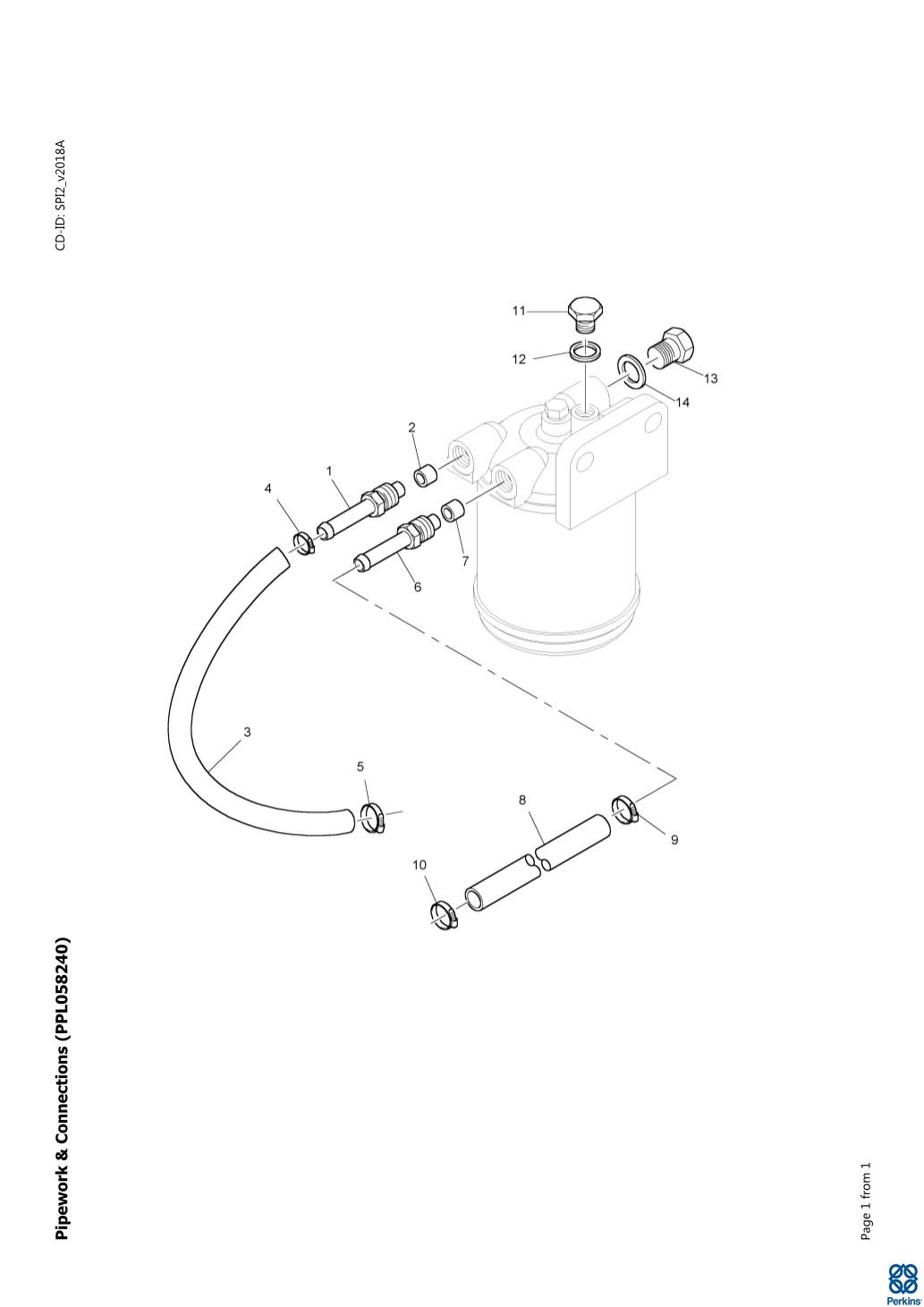 Pipework & Connections (PPL058240)

CD-ID: SPI2_v2018A

11
12
13
14
2
1
4
7
6
3
5
8
9
10

Page 1 from 1

Perkins