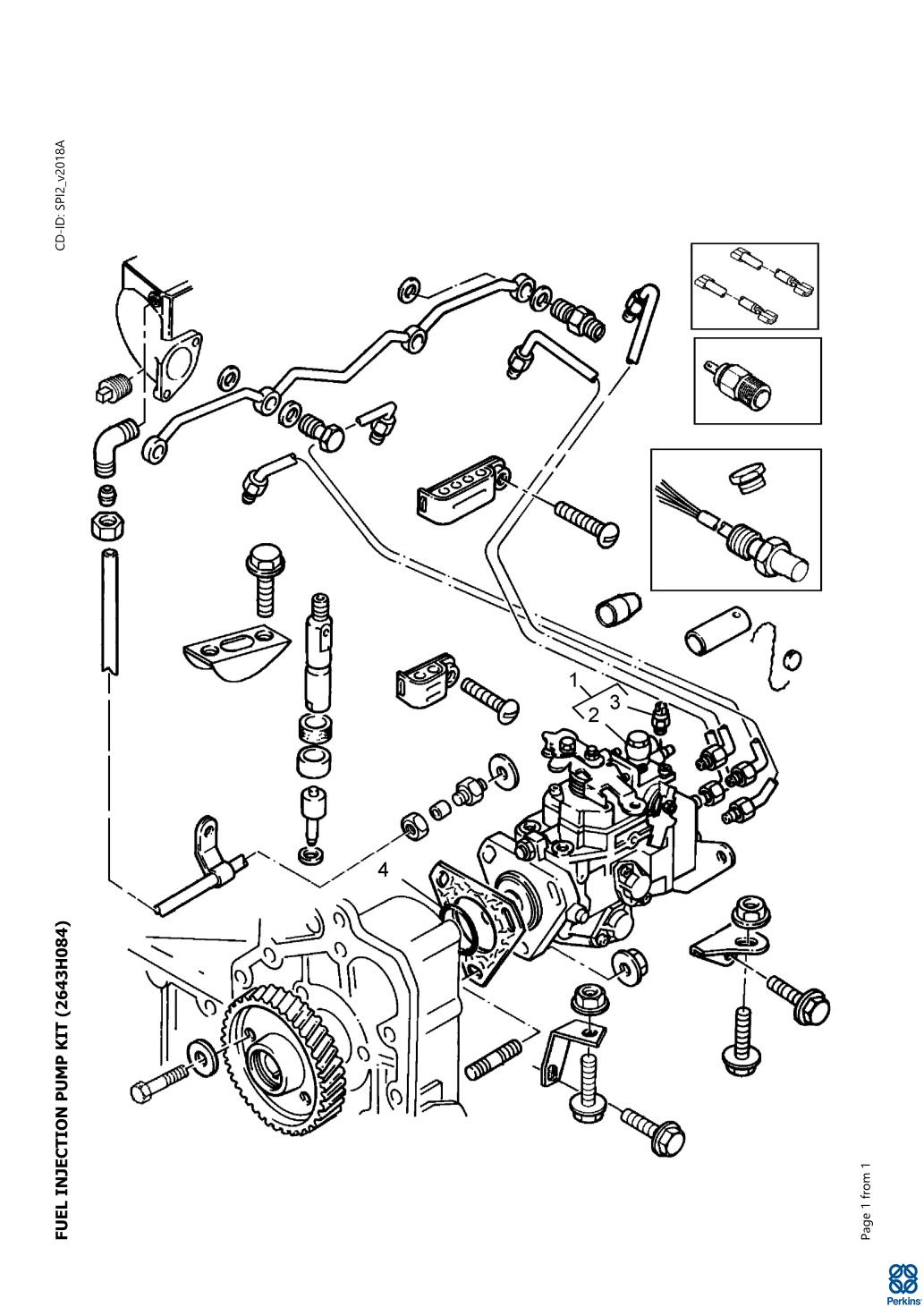 FUEL INJECTION PUMP KIT (2643H084)

CD-ID: SPI2_v2018A

1
2
3
4

Page 1 from 1

Perkins