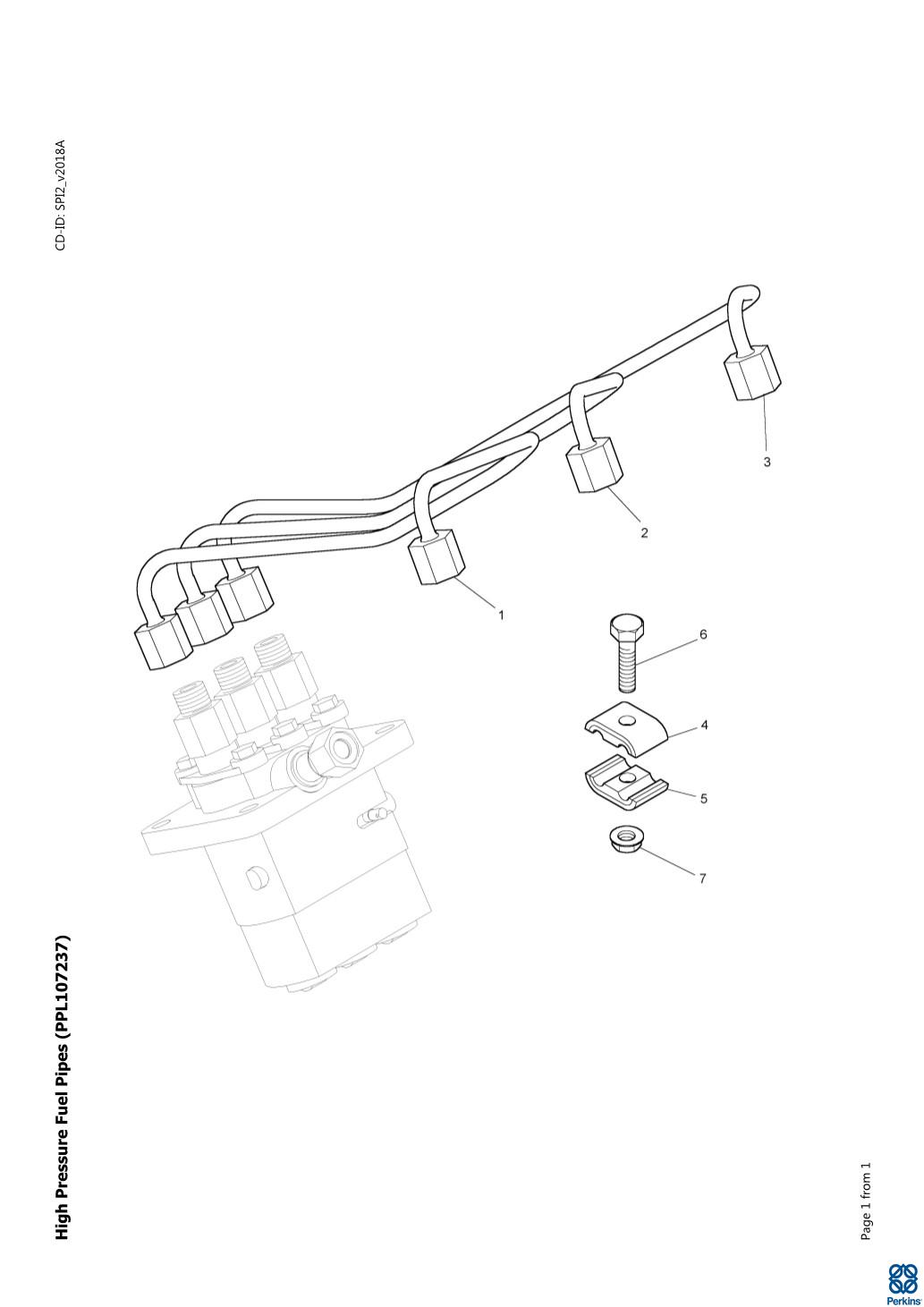 High Pressure Fuel Pipes (PPL107237)

CD-ID: SPI2_v2018A

3

2

1

6

4

5

7

Page 1 from 1

Perkins