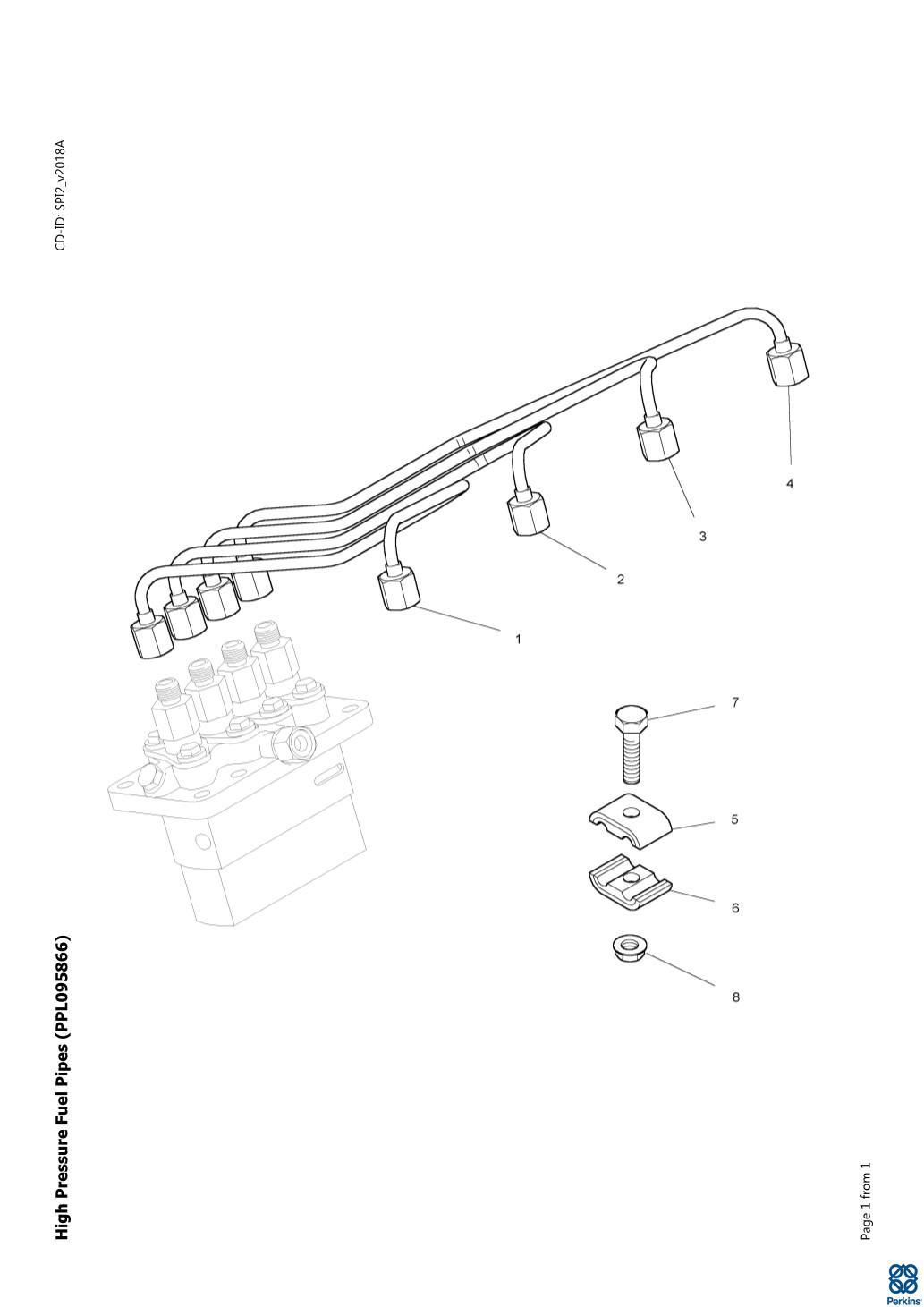 High Pressure Fuel Pipes (PPL095866)

CD-ID: SPI2_v2018A

4

3

2

1

7

5

6

8

Page 1 from 1

Perkins