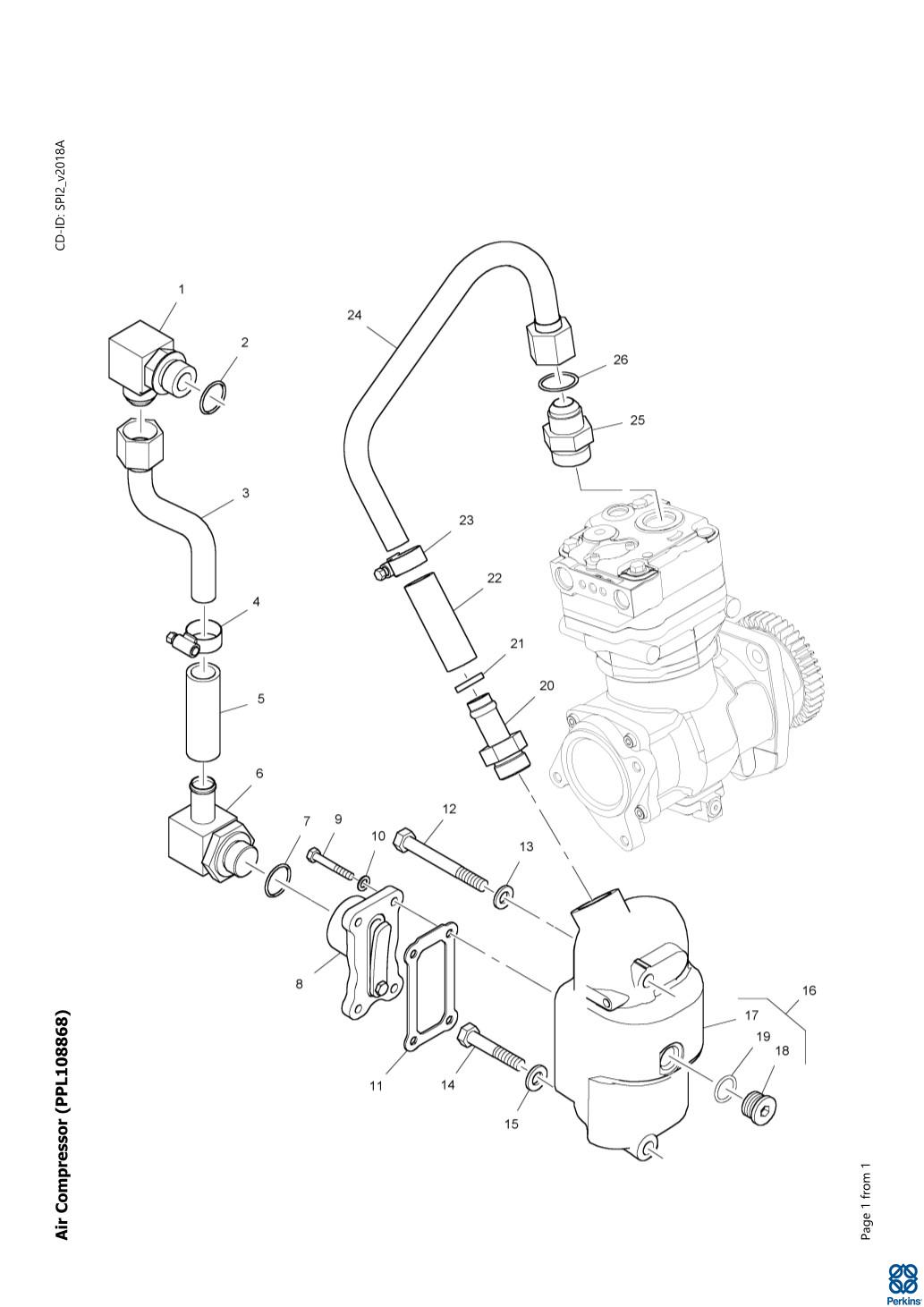 Air Compressor (PPL108868)

CD-ID: SPI2_v2018A

1
2
3
4
5
6
7
8
9
10
11
12
13
14
15
16
17
18
19
20
21
22
23
24
25
26

Page 1 from 1

Perkins