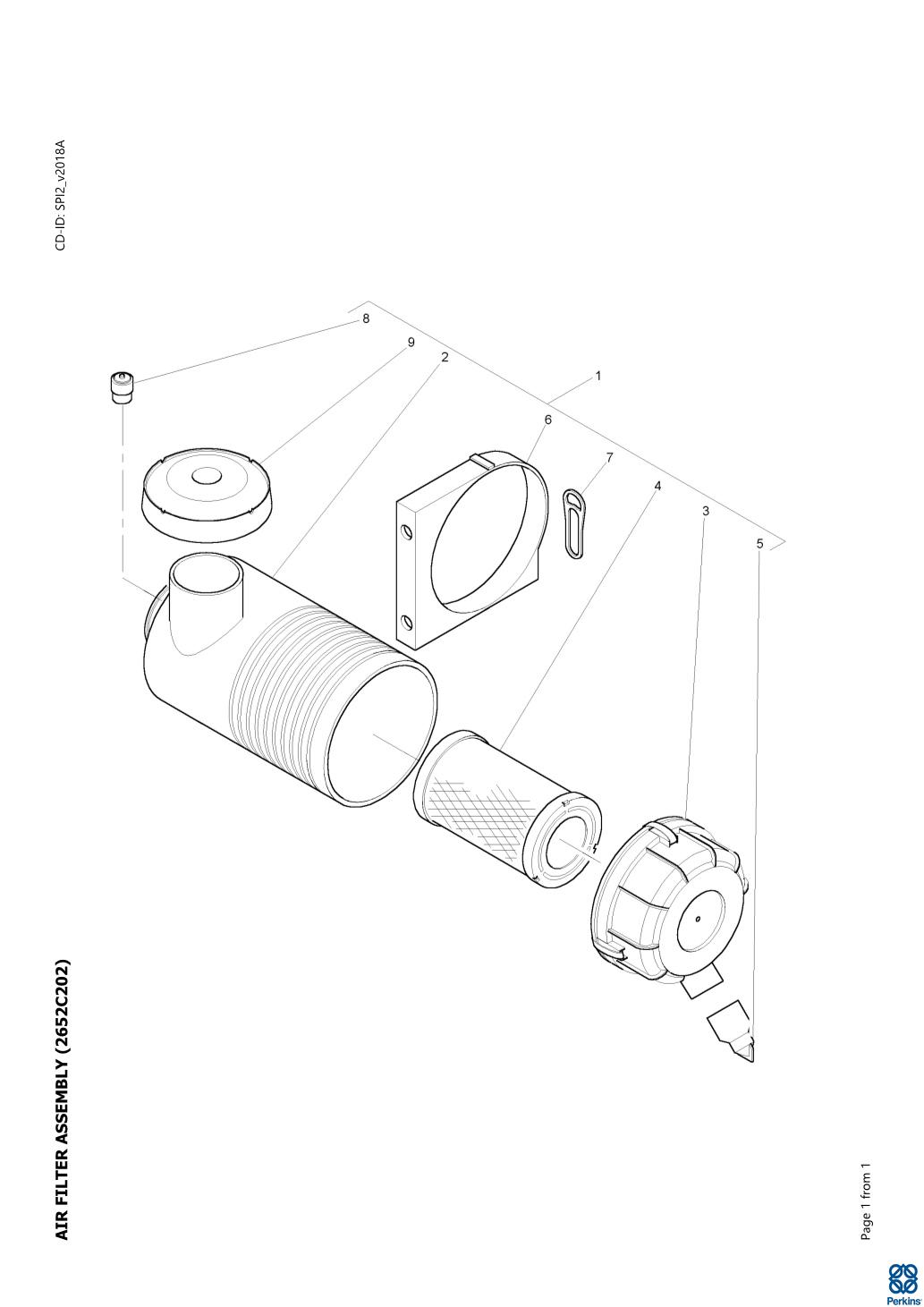 AIR FILTER ASSEMBLY (2652C202)

CD-ID: SPI2_v2018A

8
9
2
1
6
7
4
3
5

Page 1 from 1

Perkins