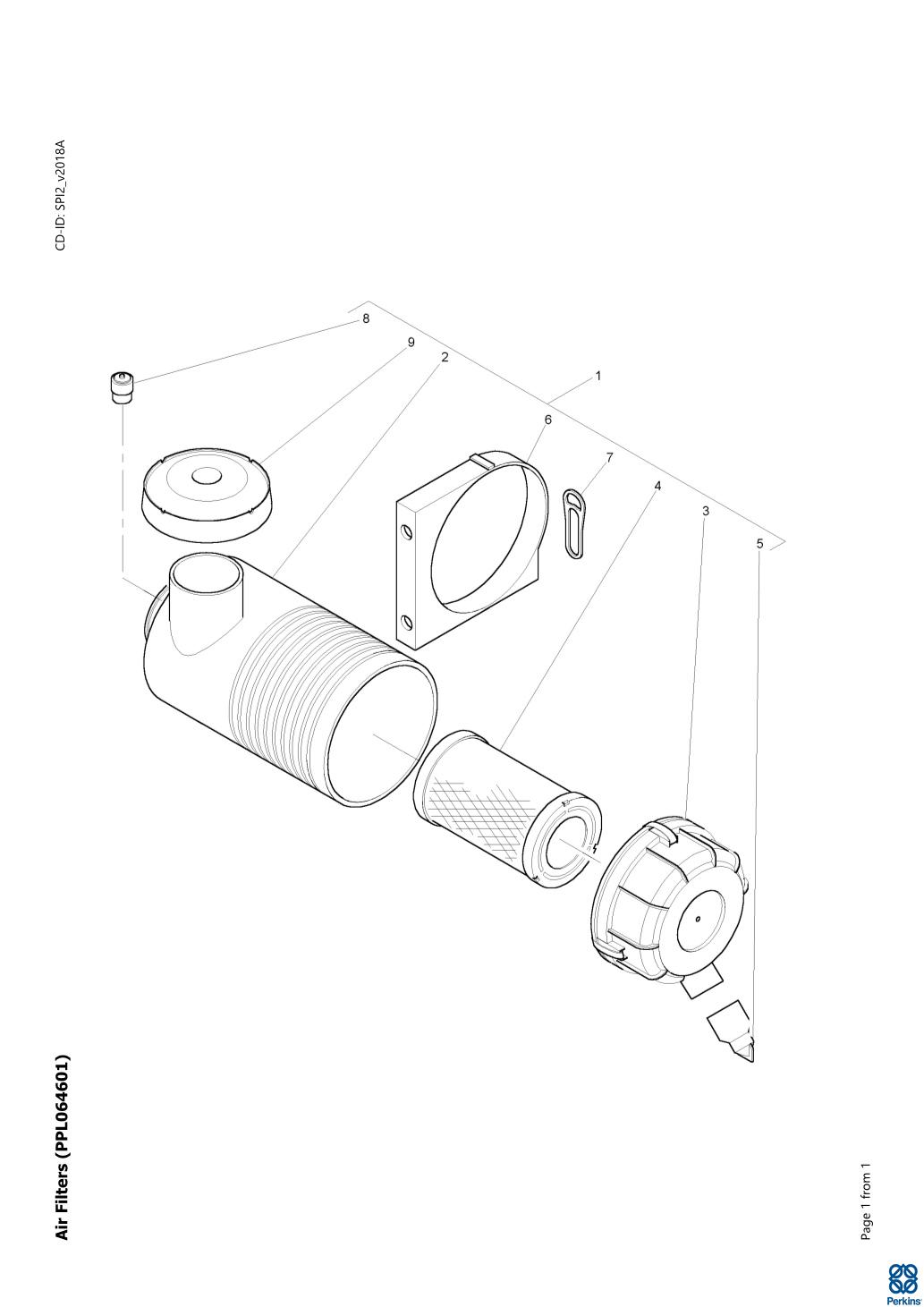 Air Filters (PPL064601)

CD-ID: SPI2_v2018A

8
9
2
1
6
7
4
3
5

Page 1 from 1

Perkins