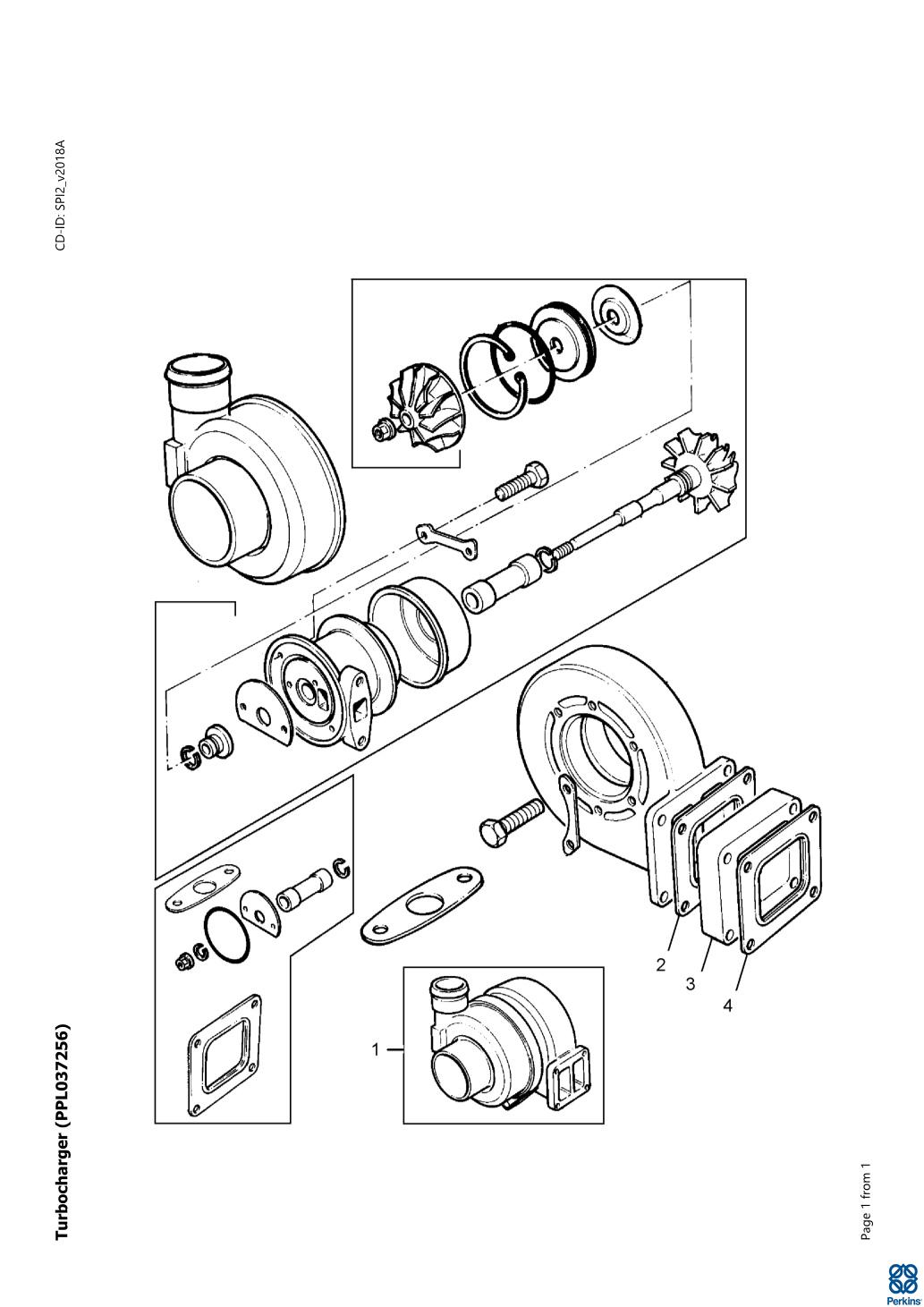 Turbocharger (PPL037256)

CD-ID: SPI2_v2018A

1

2

3

4

Page 1 from 1

Perkins