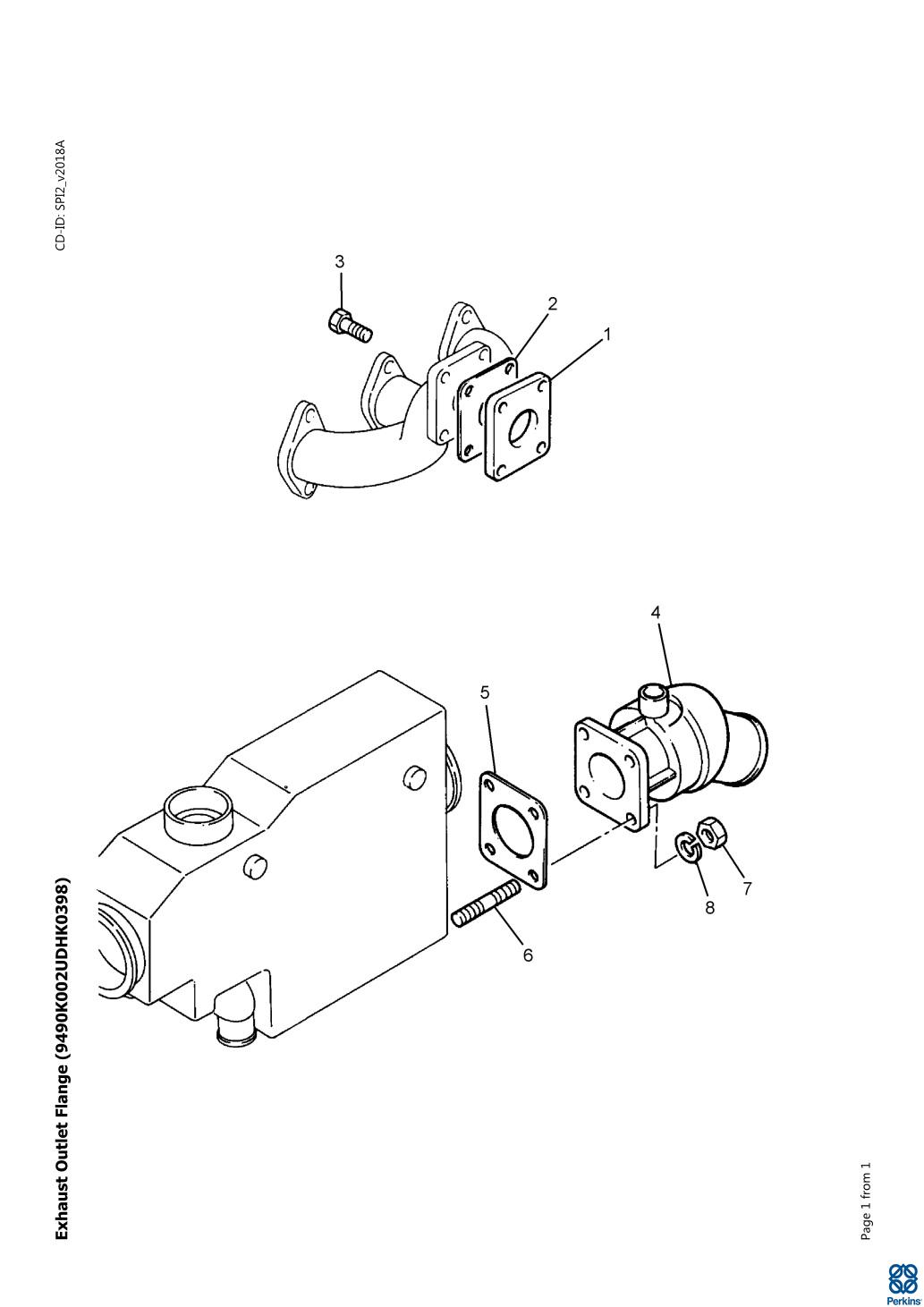 Exhaust Outlet Flange (9490K002UDHK0398)

CD-ID: SPI2_v2018A

3
2
1

4
5
6
7
8

Page 1 from 1

Perkins