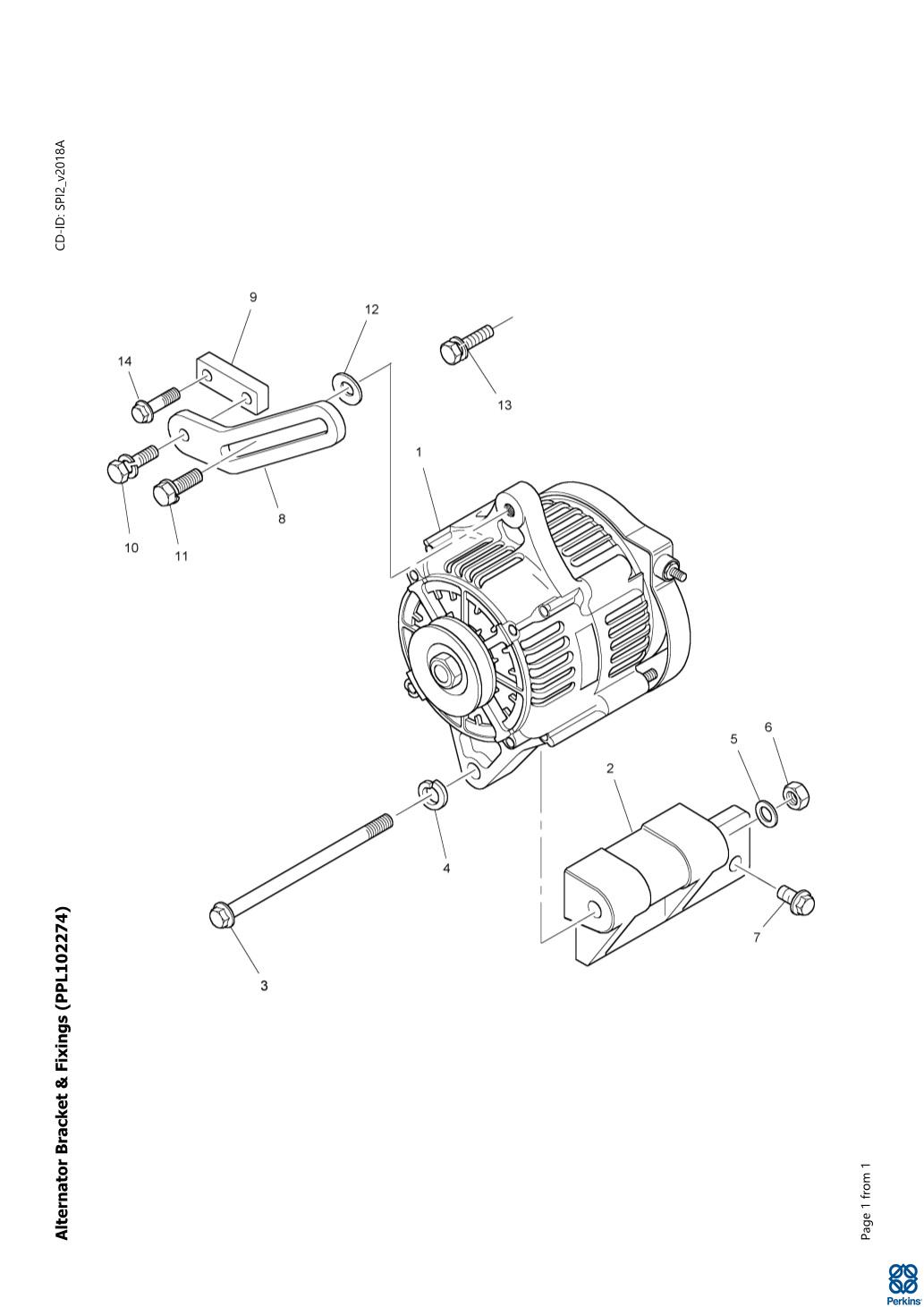 Alternator Bracket & Fixings (PPL102274)

CD-ID: SPI2_v2018A

9
12
14
13
1
8
10
11
5
6
2
4
7
3

Page 1 from 1

Perkins