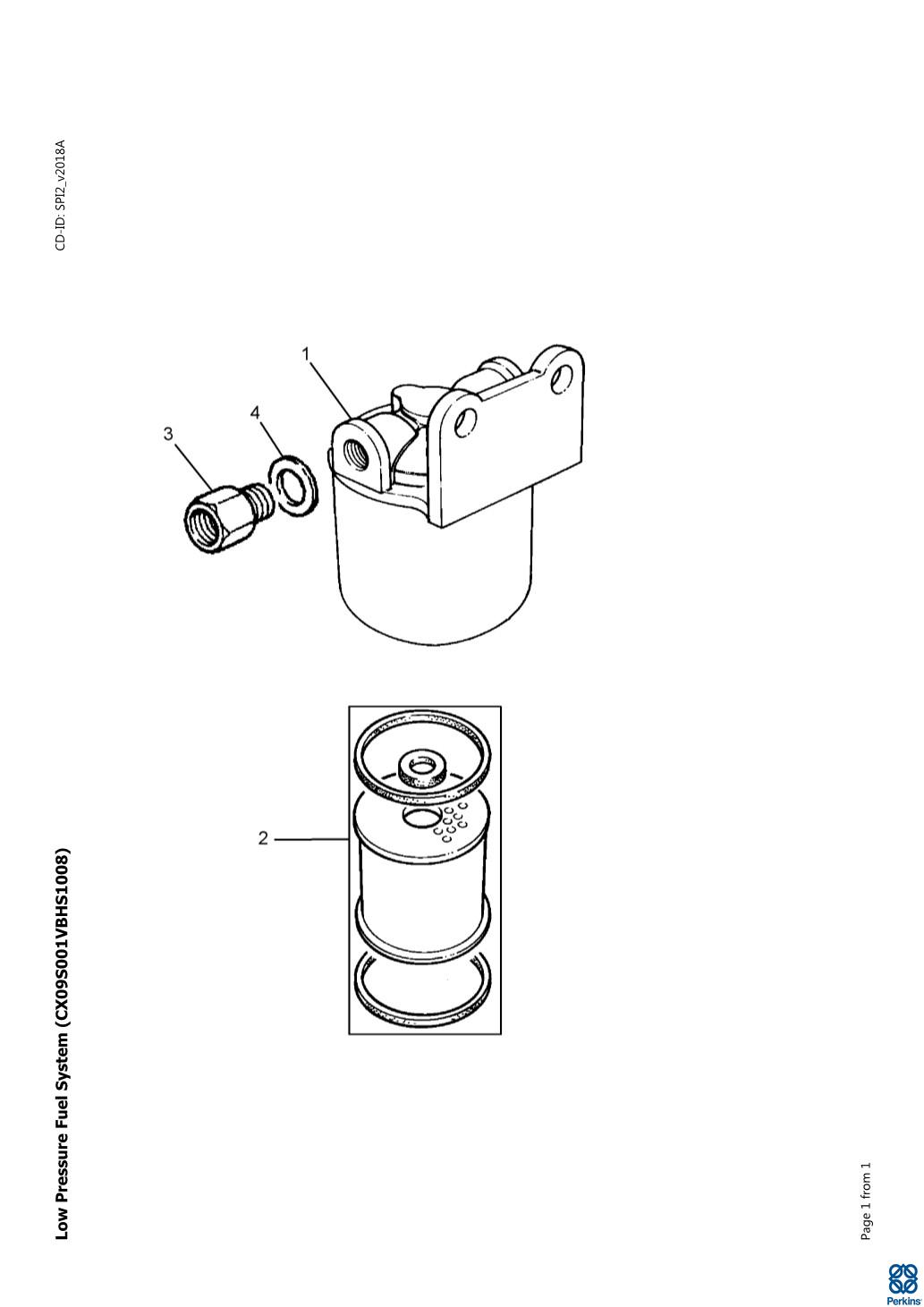 Low Pressure Fuel System (CX09S001VBHS1008)

CD-ID: SPI2_v2018A

1

4

3

2

Page 1 from 1

Perkins