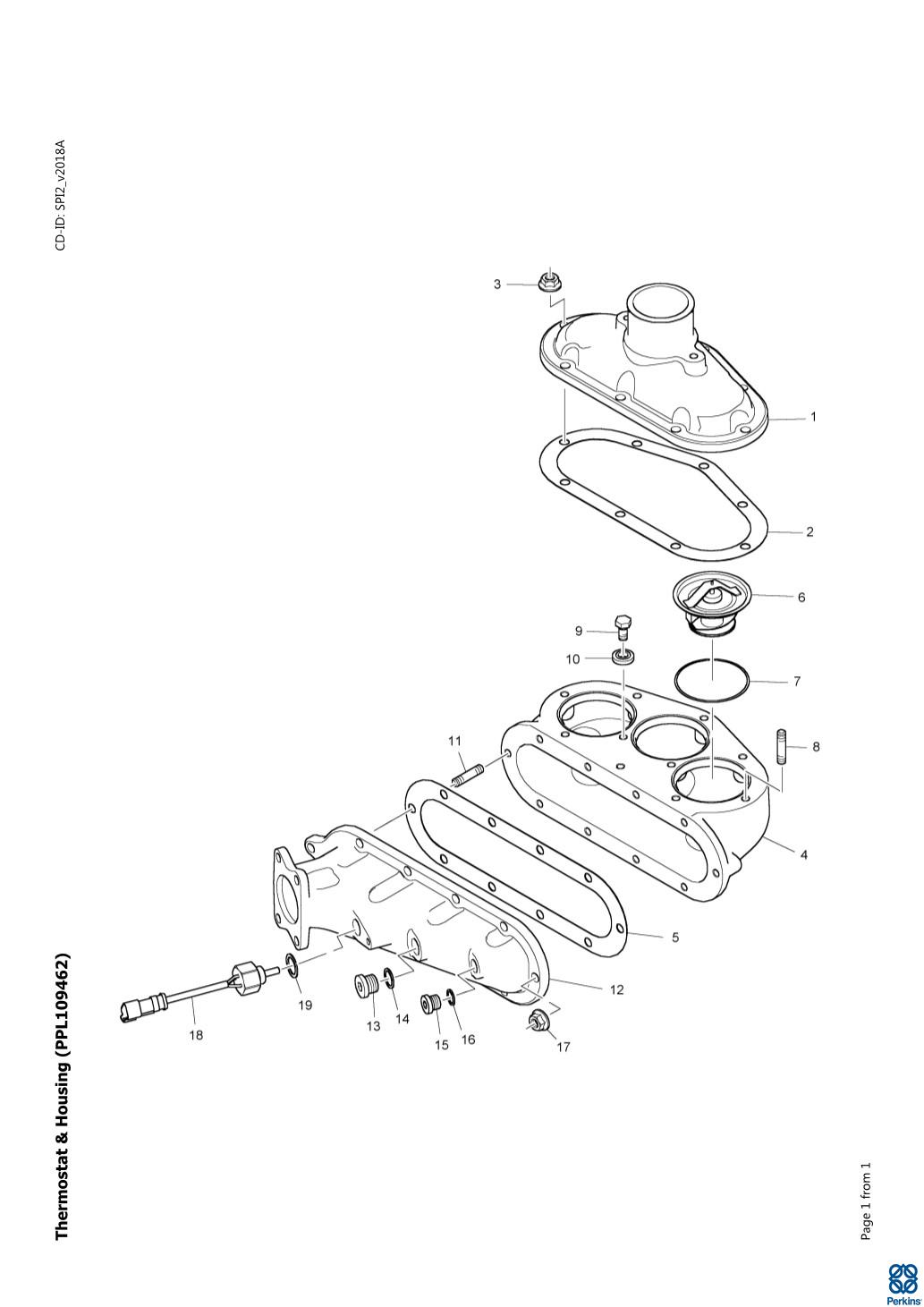 Thermostat & Housing (PPL109462)

CD-ID: SPI2_v2018A

3
1
2
6
9
10
7
11
8
4
5
12
19
18
13
14
15
16
17

Page 1 from 1

Perkins