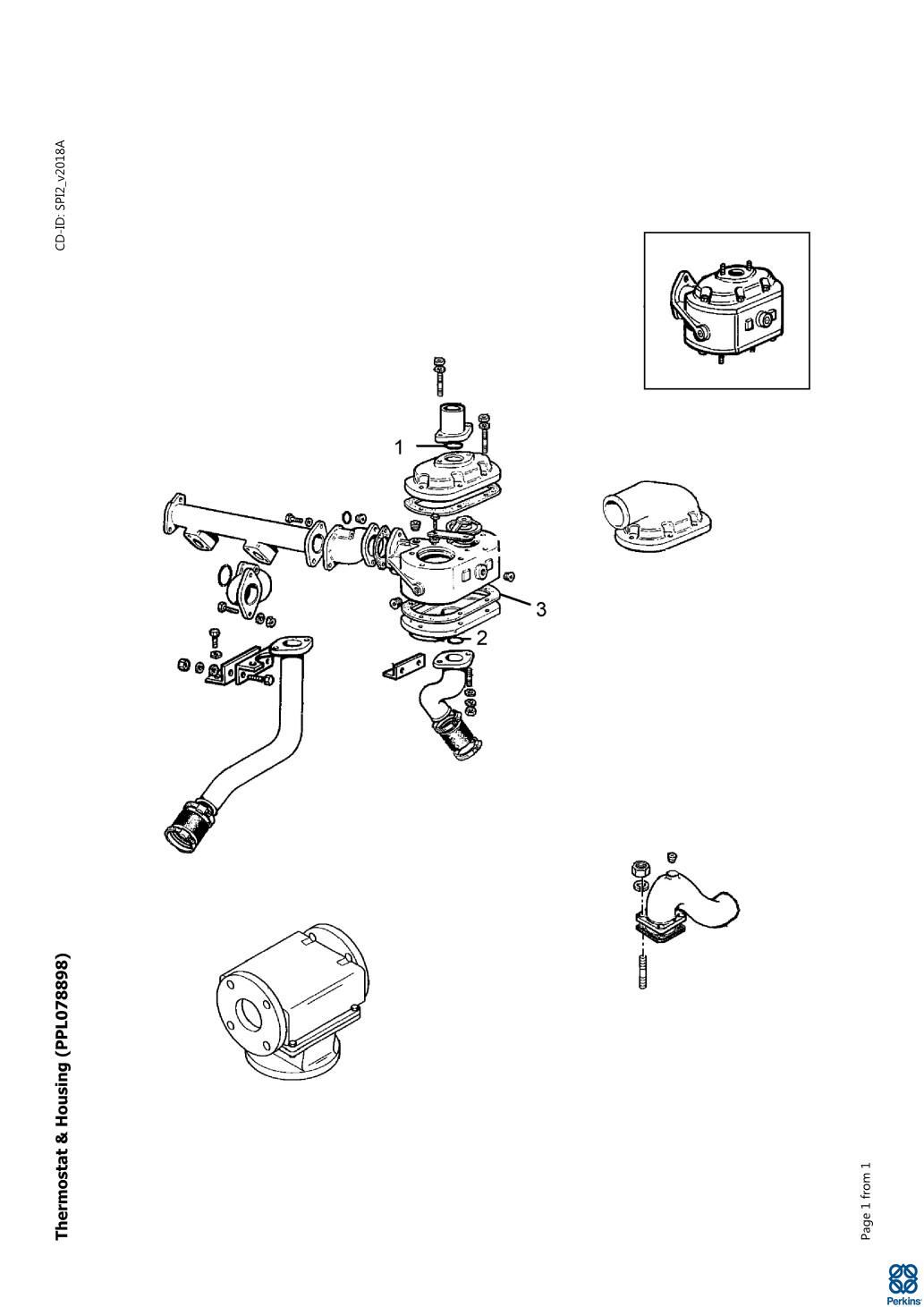 Thermostat & Housing (PPL078898)

CD-ID: SPI2_v2018A

1

3

2

Page 1 from 1

Perkins