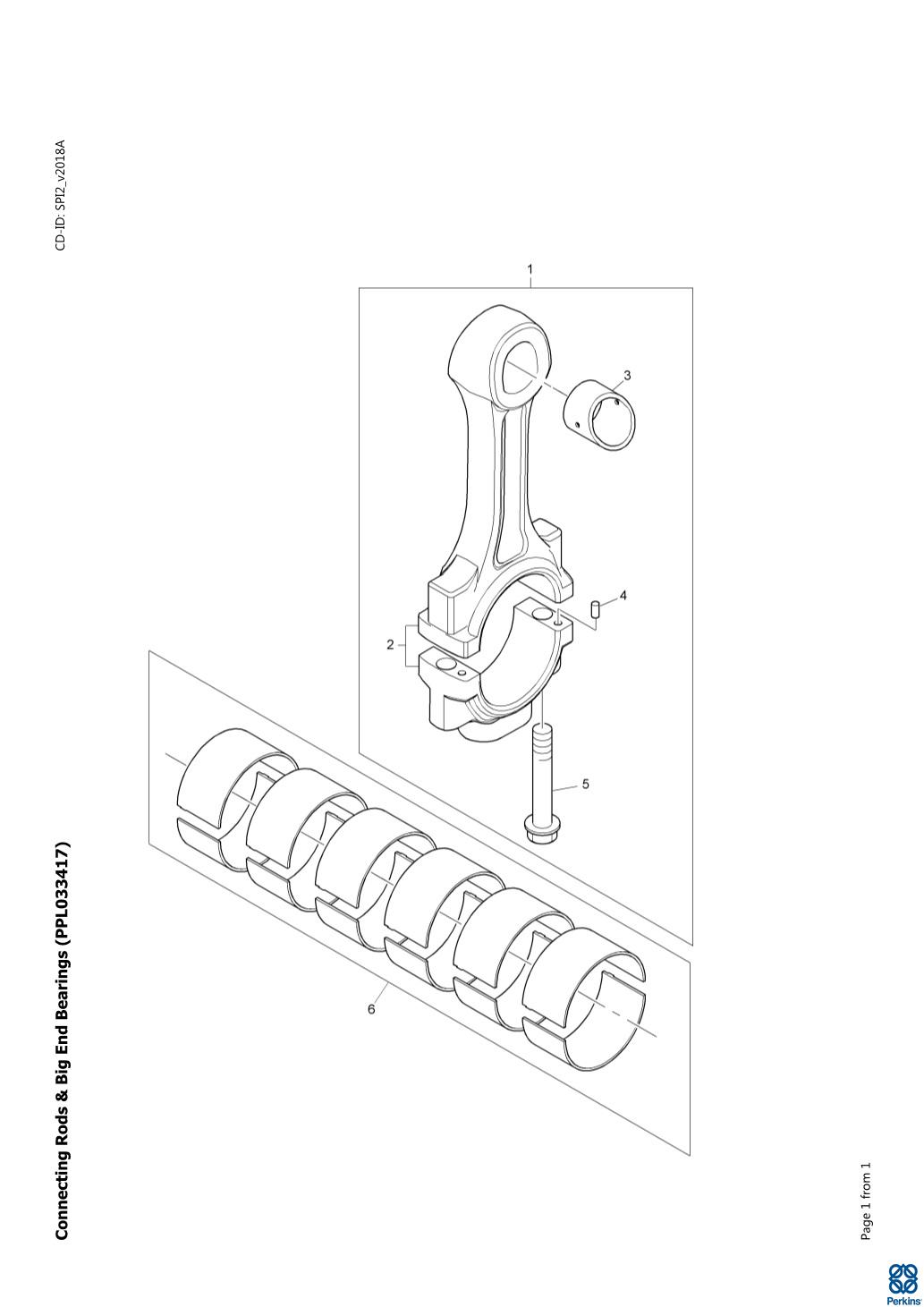 Connecting Rods & Big End Bearings (PPL033417)

CD-ID: SPI2_v2018A

1
3
4
2
5
6

Page 1 from 1

Perkins