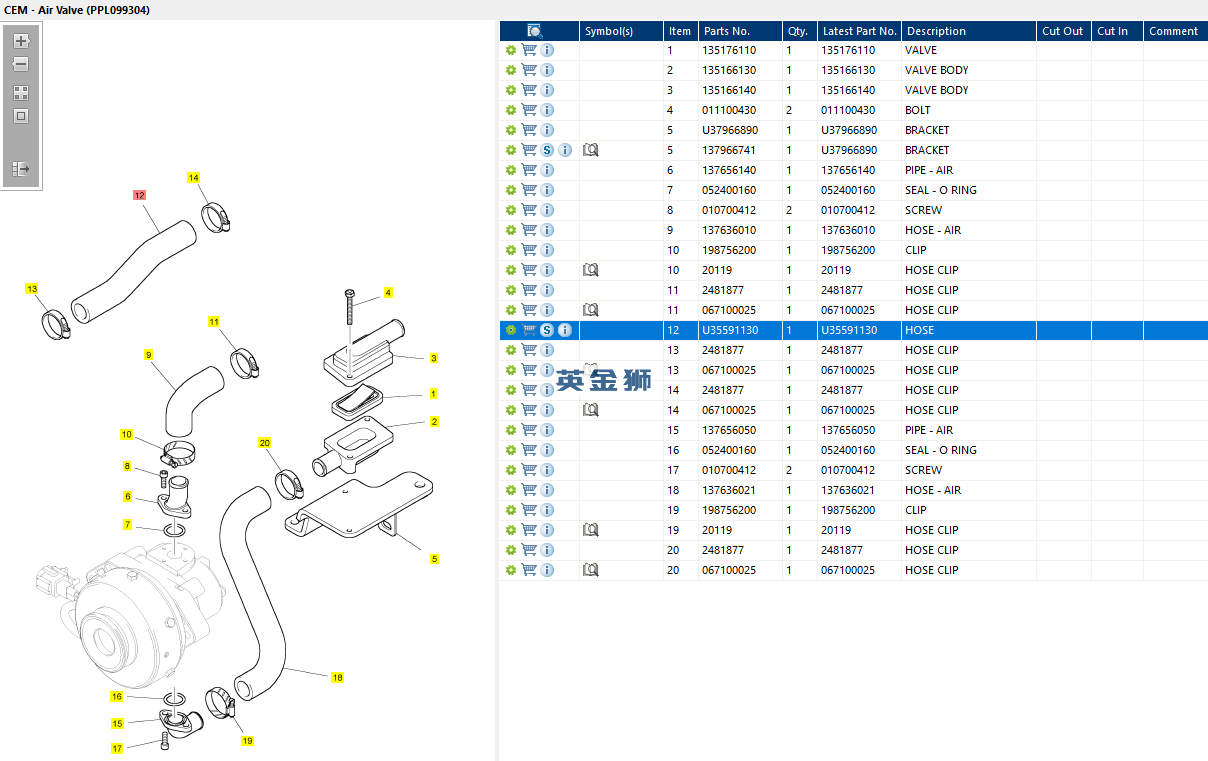 CEM - Air Valve (PPL099304)

12
14
13
4
11
9
3
1
2
10
20
8
6
7
5
18
16
15
19
17

| | Symbol(s) | Item | Parts No. | Qty. | Latest Part No. | Description | Cut Out | Cut In | Comment |
|---|---|---|---|---|---|---|---|---|---|
| | | 1 | 135176110 | 1 | 135176110 | VALVE | | | |
| | | 2 | 135166130 | 1 | 135166130 | VALVE BODY | | | |
| | | 3 | 135166140 | 1 | 135166140 | VALVE BODY | | | |
| | | 4 | 011100430 | 2 | 011100430 | BOLT | | | |
| | | 5 | U37966890 | 1 | U37966890 | BRACKET | | | |
| S | | 5 | 137966741 | 1 | U37966890 | BRACKET | | | |
| | | 6 | 137656140 | 1 | 137656140 | PIPE - AIR | | | |
| | | 7 | 052400160 | 1 | 052400160 | SEAL - O RING | | | |
| | | 8 | 010700412 | 2 | 010700412 | SCREW | | | |
| | | 9 | 137636010 | 1 | 137636010 | HOSE - AIR | | | |
| | | 10 | 198756200 | 1 | 198756200 | CLIP | | | |
| | | 10 | 20119 | 1 | 20119 | HOSE CLIP | | | |
| | | 11 | 2481877 | 1 | 2481877 | HOSE CLIP | | | |
| | | 11 | 067100025 | 1 | 067100025 | HOSE CLIP | | | |
| S | | 12 | U35591130 | 1 | U35591130 | HOSE | | | |
| | | 13 | 2481877 | 1 | 2481877 | HOSE CLIP | | | |
| | | 13 | 067100025 | 1 | 067100025 | HOSE CLIP | | | |
| | | 14 | 2481877 | 1 | 2481877 | HOSE CLIP | | | |
| | | 14 | 067100025 | 1 | 067100025 | HOSE CLIP | | | |
| | | 15 | 137656050 | 1 | 137656050 | PIPE - AIR | | | |
| | | 16 | 052400160 | 1 | 052400160 | SEAL - O RING | | | |
| | | 17 | 010700412 | 2 | 010700412 | SCREW | | | |
| | | 18 | 137636021 | 1 | 137636021 | HOSE - AIR | | | |
| | | 19 | 198756200 | 1 | 198756200 | CLIP | | | |
| | | 19 | 20119 | 1 | 20119 | HOSE CLIP | | | |
| | | 20 | 2481877 | 1 | 2481877 | HOSE CLIP | | | |
| | | 20 | 067100025 | 1 | 067100025 | HOSE CLIP | | | |

英金狮