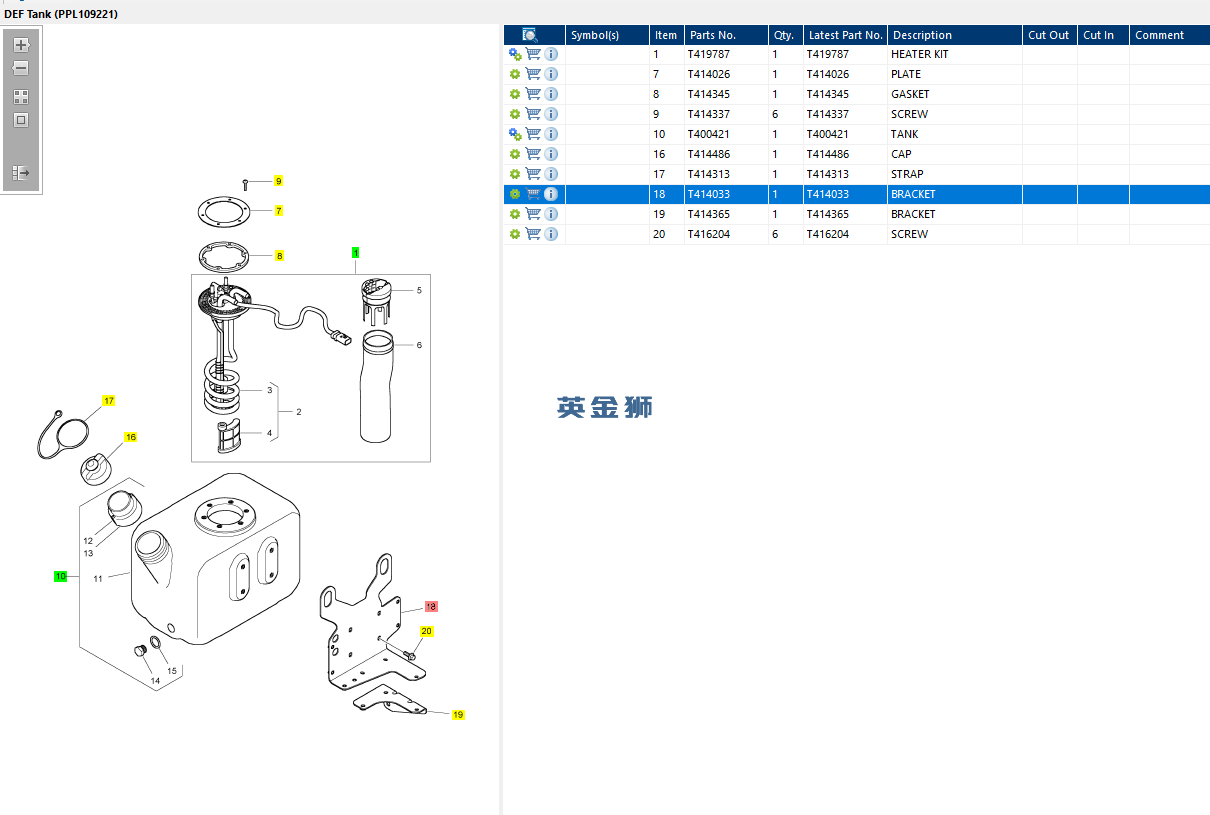 DEF Tank (PPL109221)

9
7
8
1
5
6
3
2
4
17
16
12
13
10
11
14
15
18
20
19

| | Symbol(s) | Item | Parts No. | Qty. | Latest Part No. | Description | Cut Out | Cut In | Comment |
|---|---|---|---|---|---|---|---|---|---|
| | | 1 | T419787 | 1 | T419787 | HEATER KIT | | | |
| | | 7 | T414026 | 1 | T414026 | PLATE | | | |
| | | 8 | T414345 | 1 | T414345 | GASKET | | | |
| | | 9 | T414337 | 6 | T414337 | SCREW | | | |
| | | 10 | T400421 | 1 | T400421 | TANK | | | |
| | | 16 | T414486 | 1 | T414486 | CAP | | | |
| | | 17 | T414313 | 1 | T414313 | STRAP | | | |
| | | 18 | T414033 | 1 | T414033 | BRACKET | | | |
| | | 19 | T414365 | 1 | T414365 | BRACKET | | | |
| | | 20 | T416204 | 6 | T416204 | SCREW | | | |

英金狮