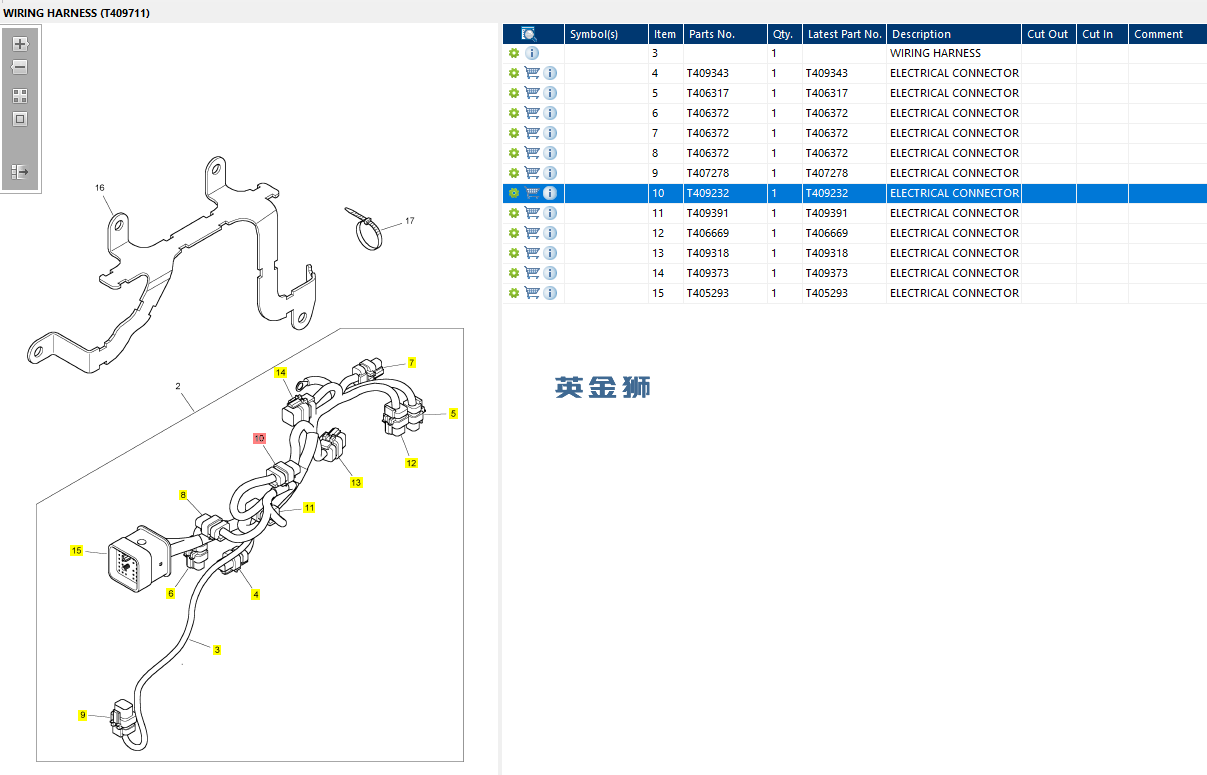 WIRING HARNESS (T409711)

16
17
2
14
7
5
10
12
13
8
11
15
6
4
3
9

| | Symbol(s) | Item | Parts No. | Qty. | Latest Part No. | Description | Cut Out | Cut In | Comment |
|---|---|---|---|---|---|---|---|---|---|
| | | 3 | | 1 | | WIRING HARNESS | | | |
| | | 4 | T409343 | 1 | T409343 | ELECTRICAL CONNECTOR | | | |
| | | 5 | T406317 | 1 | T406317 | ELECTRICAL CONNECTOR | | | |
| | | 6 | T406372 | 1 | T406372 | ELECTRICAL CONNECTOR | | | |
| | | 7 | T406372 | 1 | T406372 | ELECTRICAL CONNECTOR | | | |
| | | 8 | T406372 | 1 | T406372 | ELECTRICAL CONNECTOR | | | |
| | | 9 | T407278 | 1 | T407278 | ELECTRICAL CONNECTOR | | | |
| | | 10 | T409232 | 1 | T409232 | ELECTRICAL CONNECTOR | | | |
| | | 11 | T409391 | 1 | T409391 | ELECTRICAL CONNECTOR | | | |
| | | 12 | T406669 | 1 | T406669 | ELECTRICAL CONNECTOR | | | |
| | | 13 | T409318 | 1 | T409318 | ELECTRICAL CONNECTOR | | | |
| | | 14 | T409373 | 1 | T409373 | ELECTRICAL CONNECTOR | | | |
| | | 15 | T405293 | 1 | T405293 | ELECTRICAL CONNECTOR | | | |

英金狮