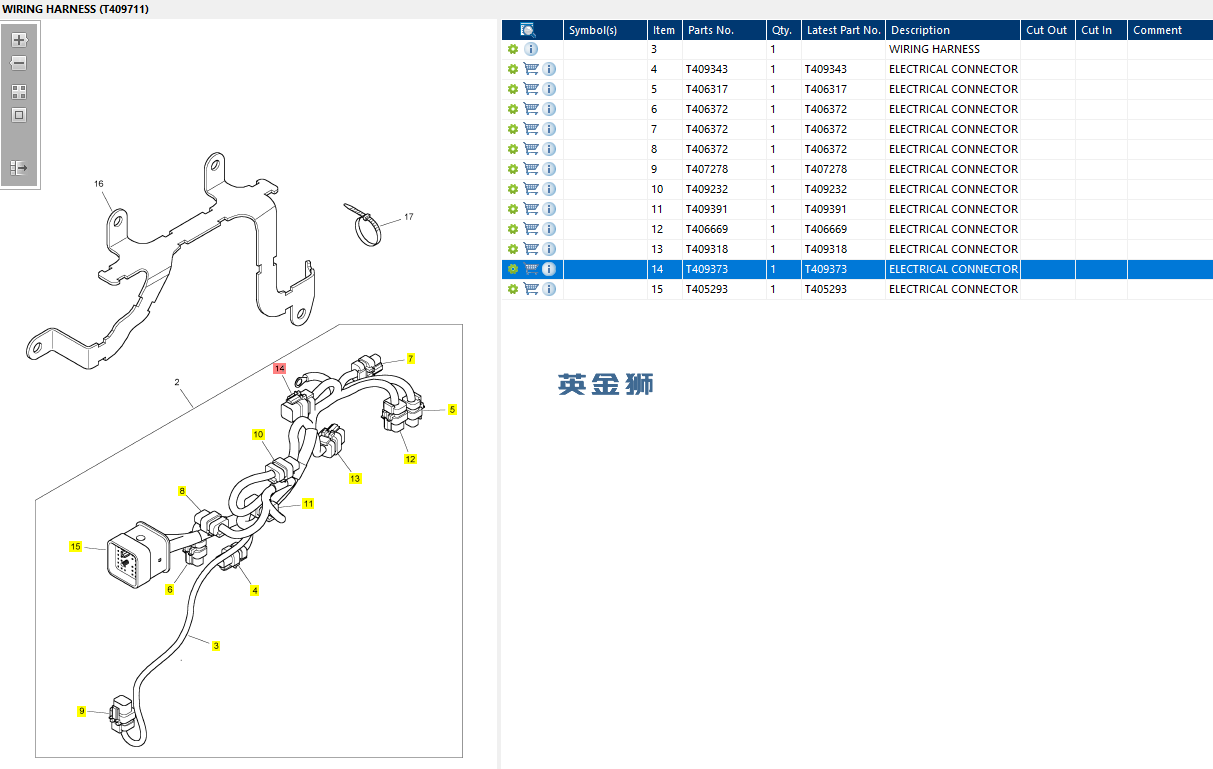 WIRING HARNESS (T409711)

16
17
2
14
7
5
10
12
13
8
11
15
6
4
3
9

| | Symbol(s) | Item | Parts No. | Qty. | Latest Part No. | Description | Cut Out | Cut In | Comment |
|---|---|---|---|---|---|---|---|---|---|
| | | 3 | | 1 | | WIRING HARNESS | | | |
| | | 4 | T409343 | 1 | T409343 | ELECTRICAL CONNECTOR | | | |
| | | 5 | T406317 | 1 | T406317 | ELECTRICAL CONNECTOR | | | |
| | | 6 | T406372 | 1 | T406372 | ELECTRICAL CONNECTOR | | | |
| | | 7 | T406372 | 1 | T406372 | ELECTRICAL CONNECTOR | | | |
| | | 8 | T406372 | 1 | T406372 | ELECTRICAL CONNECTOR | | | |
| | | 9 | T407278 | 1 | T407278 | ELECTRICAL CONNECTOR | | | |
| | | 10 | T409232 | 1 | T409232 | ELECTRICAL CONNECTOR | | | |
| | | 11 | T409391 | 1 | T409391 | ELECTRICAL CONNECTOR | | | |
| | | 12 | T406669 | 1 | T406669 | ELECTRICAL CONNECTOR | | | |
| | | 13 | T409318 | 1 | T409318 | ELECTRICAL CONNECTOR | | | |
| | | 14 | T409373 | 1 | T409373 | ELECTRICAL CONNECTOR | | | |
| | | 15 | T405293 | 1 | T405293 | ELECTRICAL CONNECTOR | | | |

英金狮