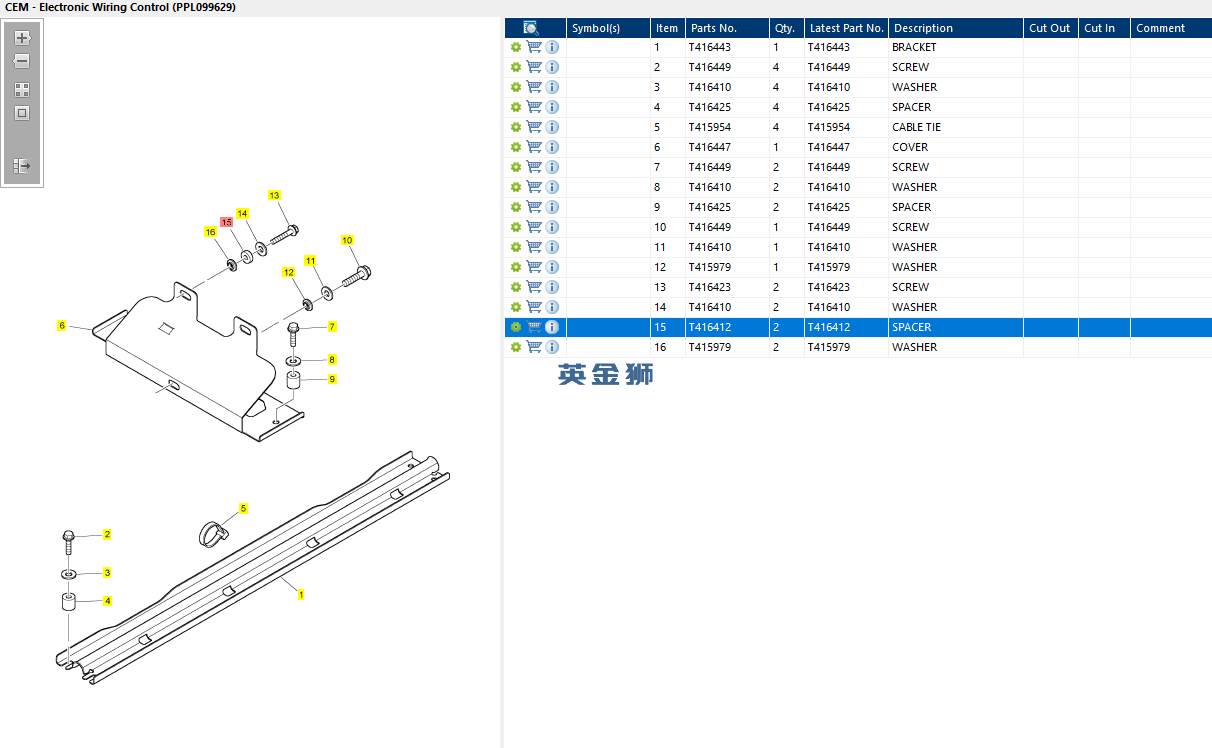 CEM - Electronic Wiring Control (PPL099629)

13
15
14
16
10
11
12
6
7
8
9
5
2
3
4
1

| | Symbol(s) | Item | Parts No. | Qty. | Latest Part No. | Description | Cut Out | Cut In | Comment |
|---|---|---|---|---|---|---|---|---|---|
| | | 1 | T416443 | 1 | T416443 | BRACKET | | | |
| | | 2 | T416449 | 4 | T416449 | SCREW | | | |
| | | 3 | T416410 | 4 | T416410 | WASHER | | | |
| | | 4 | T416425 | 4 | T416425 | SPACER | | | |
| | | 5 | T415954 | 4 | T415954 | CABLE TIE | | | |
| | | 6 | T416447 | 1 | T416447 | COVER | | | |
| | | 7 | T416449 | 2 | T416449 | SCREW | | | |
| | | 8 | T416410 | 2 | T416410 | WASHER | | | |
| | | 9 | T416425 | 2 | T416425 | SPACER | | | |
| | | 10 | T416449 | 1 | T416449 | SCREW | | | |
| | | 11 | T416410 | 1 | T416410 | WASHER | | | |
| | | 12 | T415979 | 1 | T415979 | WASHER | | | |
| | | 13 | T416423 | 2 | T416423 | SCREW | | | |
| | | 14 | T416410 | 2 | T416410 | WASHER | | | |
| | | 15 | T416412 | 2 | T416412 | SPACER | | | |
| | | 16 | T415979 | 2 | T415979 | WASHER | | | |

英金狮