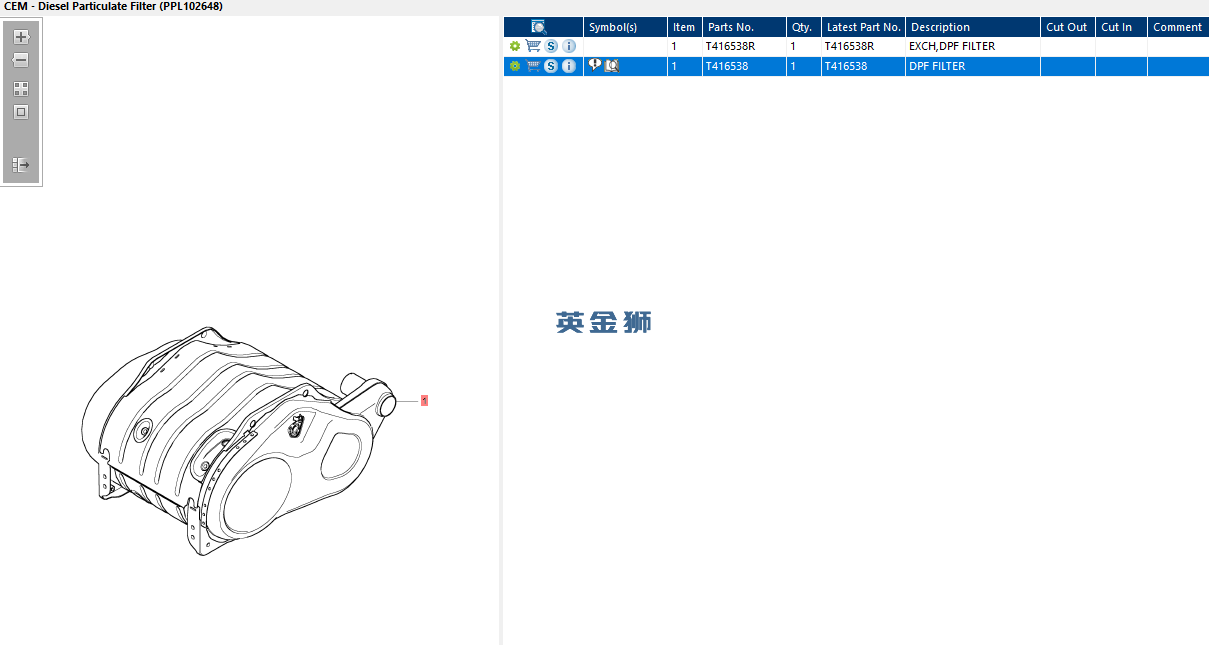 CEM - Diesel Particulate Filter (PPL102648)

1

| | Symbol(s) | Item | Parts No. | Qty. | Latest Part No. | Description | Cut Out | Cut In | Comment |
|---|---|---|---|---|---|---|---|---|---|
| | | 1 | T416538R | 1 | T416538R | EXCH,DPF FILTER | | | |
| | | 1 | T416538 | 1 | T416538 | DPF FILTER | | | |

英金狮