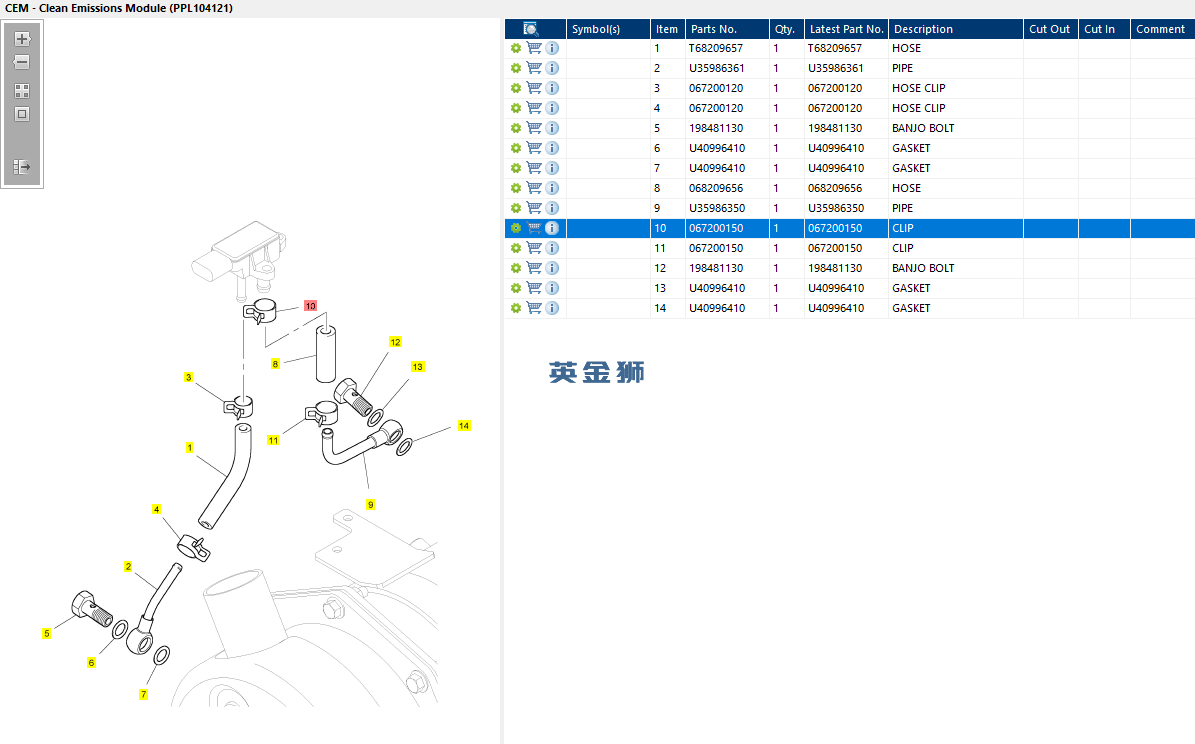 CEM - Clean Emissions Module (PPL104121)

10
8
12
13
3
11
14
1
9
4
2
5
6
7

| | Symbol(s) | Item | Parts No. | Qty. | Latest Part No. | Description | Cut Out | Cut In | Comment |
|---|---|---|---|---|---|---|---|---|---|
| | | 1 | T68209657 | 1 | T68209657 | HOSE | | | |
| | | 2 | U35986361 | 1 | U35986361 | PIPE | | | |
| | | 3 | 067200120 | 1 | 067200120 | HOSE CLIP | | | |
| | | 4 | 067200120 | 1 | 067200120 | HOSE CLIP | | | |
| | | 5 | 198481130 | 1 | 198481130 | BANJO BOLT | | | |
| | | 6 | U40996410 | 1 | U40996410 | GASKET | | | |
| | | 7 | U40996410 | 1 | U40996410 | GASKET | | | |
| | | 8 | 068209656 | 1 | 068209656 | HOSE | | | |
| | | 9 | U35986350 | 1 | U35986350 | PIPE | | | |
| | | 10 | 067200150 | 1 | 067200150 | CLIP | | | |
| | | 11 | 067200150 | 1 | 067200150 | CLIP | | | |
| | | 12 | 198481130 | 1 | 198481130 | BANJO BOLT | | | |
| | | 13 | U40996410 | 1 | U40996410 | GASKET | | | |
| | | 14 | U40996410 | 1 | U40996410 | GASKET | | | |

英金狮