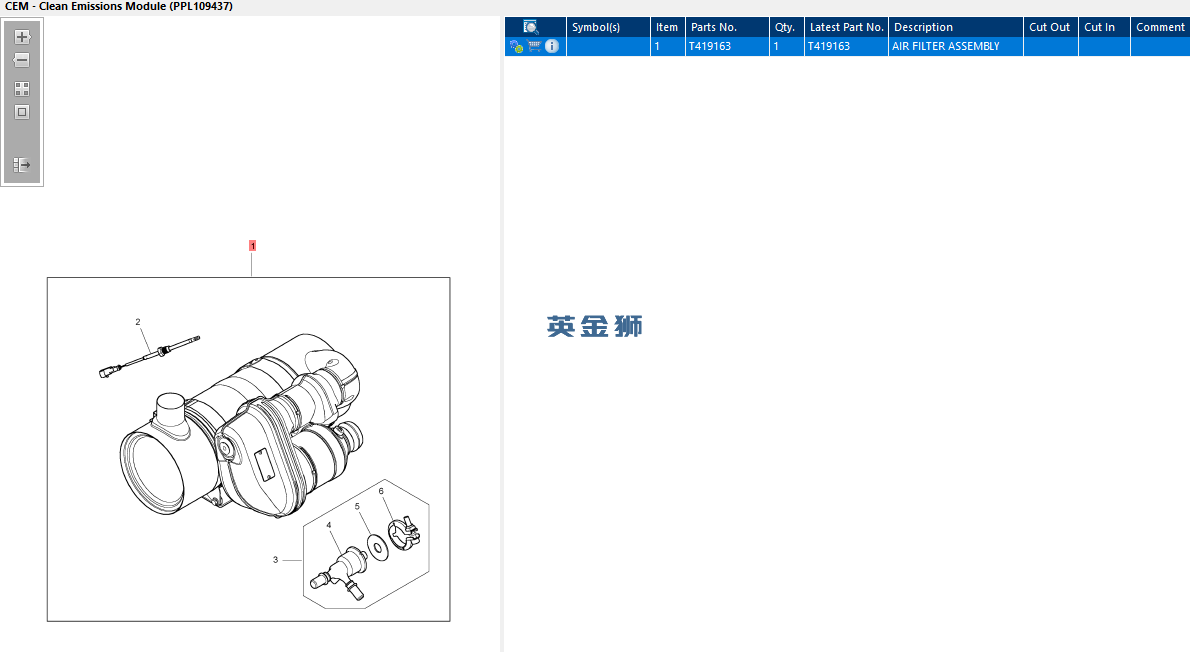 CEM - Clean Emissions Module (PPL109437)

1
2
3
4
5
6

| | Symbol(s) | Item | Parts No. | Qty. | Latest Part No. | Description | Cut Out | Cut In | Comment |
|---|---|---|---|---|---|---|---|---|---|
| | | 1 | T419163 | 1 | T419163 | AIR FILTER ASSEMBLY | | | |

英金狮