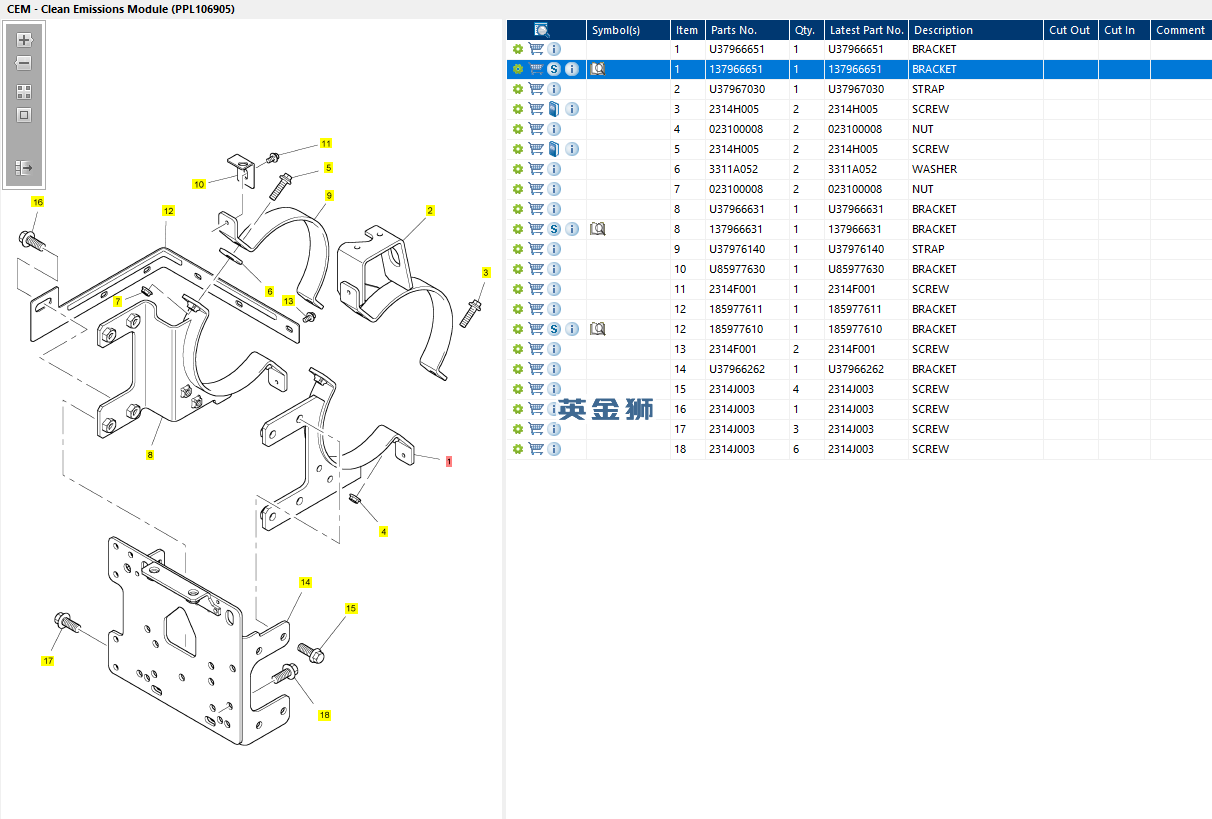 CEM - Clean Emissions Module (PPL106905)

11
5
10
9
16
12
2
3
7
6
13
8
1
4
14
15
17
18

|  | Symbol(s) | Item | Parts No. | Qty. | Latest Part No. | Description | Cut Out | Cut In | Comment |
|---|---|---|---|---|---|---|---|---|---|
|  |  | 1 | U37966651 | 1 | U37966651 | BRACKET |  |  |  |
|  |  | 1 | 137966651 | 1 | 137966651 | BRACKET |  |  |  |
|  |  | 2 | U37967030 | 1 | U37967030 | STRAP |  |  |  |
|  |  | 3 | 2314H005 | 2 | 2314H005 | SCREW |  |  |  |
|  |  | 4 | 023100008 | 2 | 023100008 | NUT |  |  |  |
|  |  | 5 | 2314H005 | 2 | 2314H005 | SCREW |  |  |  |
|  |  | 6 | 3311A052 | 2 | 3311A052 | WASHER |  |  |  |
|  |  | 7 | 023100008 | 2 | 023100008 | NUT |  |  |  |
|  |  | 8 | U37966631 | 1 | U37966631 | BRACKET |  |  |  |
|  |  | 8 | 137966631 | 1 | 137966631 | BRACKET |  |  |  |
|  |  | 9 | U37976140 | 1 | U37976140 | STRAP |  |  |  |
|  |  | 10 | U85977630 | 1 | U85977630 | BRACKET |  |  |  |
|  |  | 11 | 2314F001 | 1 | 2314F001 | SCREW |  |  |  |
|  |  | 12 | 185977611 | 1 | 185977611 | BRACKET |  |  |  |
|  |  | 12 | 185977610 | 1 | 185977610 | BRACKET |  |  |  |
|  |  | 13 | 2314F001 | 2 | 2314F001 | SCREW |  |  |  |
|  |  | 14 | U37966262 | 1 | U37966262 | BRACKET |  |  |  |
|  |  | 15 | 2314J003 | 4 | 2314J003 | SCREW |  |  |  |
|  |  | 16 | 2314J003 | 1 | 2314J003 | SCREW |  |  |  |
|  |  | 17 | 2314J003 | 3 | 2314J003 | SCREW |  |  |  |
|  |  | 18 | 2314J003 | 6 | 2314J003 | SCREW |  |  |  |

英金狮