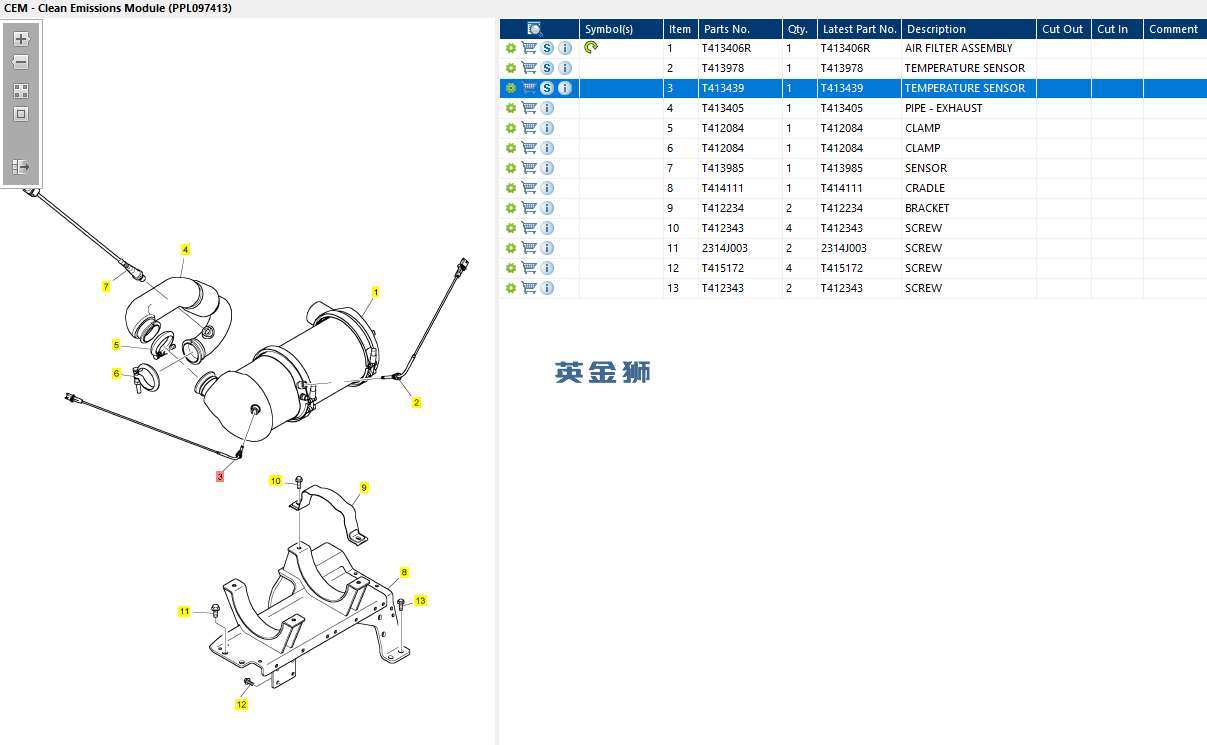 CEM - Clean Emissions Module (PPL097413)

4
7
1
5
6
2
3
10
9
8
11
13
12

| | Symbol(s) | Item | Parts No. | Qty. | Latest Part No. | Description | Cut Out | Cut In | Comment |
|---|---|---|---|---|---|---|---|---|---|
| | | 1 | T413406R | 1 | T413406R | AIR FILTER ASSEMBLY | | | |
| | | 2 | T413978 | 1 | T413978 | TEMPERATURE SENSOR | | | |
| | | 3 | T413439 | 1 | T413439 | TEMPERATURE SENSOR | | | |
| | | 4 | T413405 | 1 | T413405 | PIPE - EXHAUST | | | |
| | | 5 | T412084 | 1 | T412084 | CLAMP | | | |
| | | 6 | T412084 | 1 | T412084 | CLAMP | | | |
| | | 7 | T413985 | 1 | T413985 | SENSOR | | | |
| | | 8 | T414111 | 1 | T414111 | CRADLE | | | |
| | | 9 | T412234 | 2 | T412234 | BRACKET | | | |
| | | 10 | T412343 | 4 | T412343 | SCREW | | | |
| | | 11 | 2314J003 | 2 | 2314J003 | SCREW | | | |
| | | 12 | T415172 | 4 | T415172 | SCREW | | | |
| | | 13 | T412343 | 2 | T412343 | SCREW | | | |

英金狮