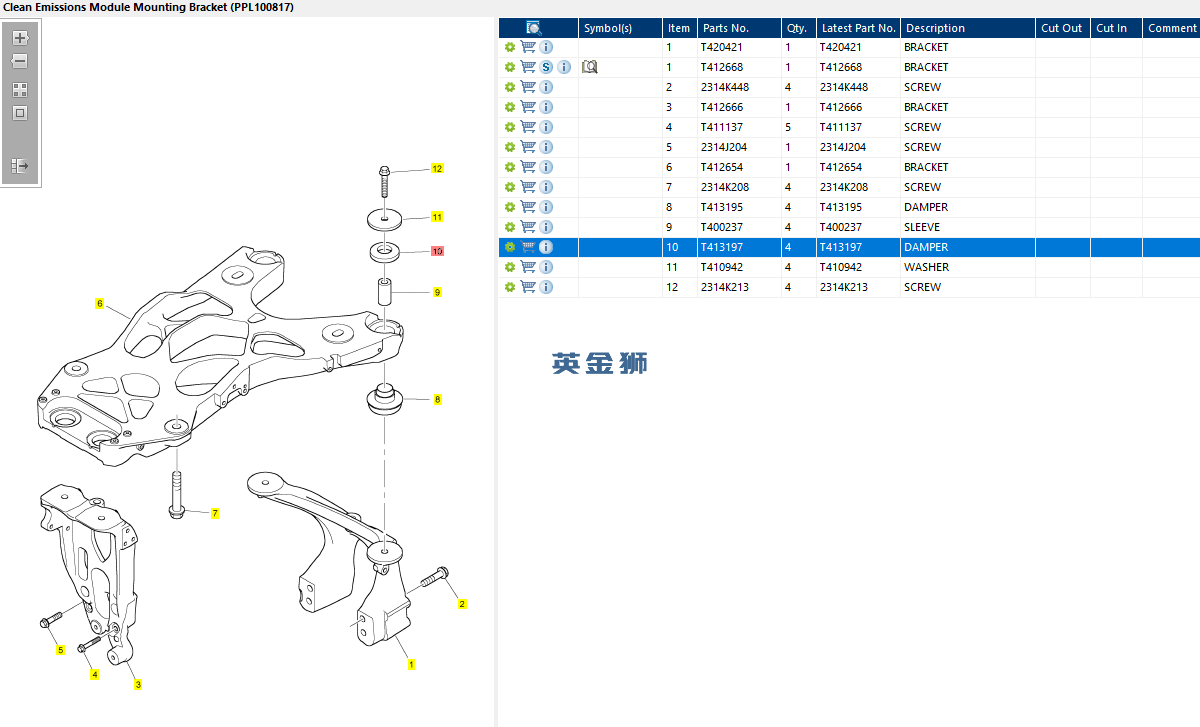 Clean Emissions Module Mounting Bracket (PPL100817)

12
11
10
9
6
8
7
2
5
4
3
1

| | Symbol(s) | Item | Parts No. | Qty. | Latest Part No. | Description | Cut Out | Cut In | Comment |
|---|---|---|---|---|---|---|---|---|---|
| | | 1 | T420421 | 1 | T420421 | BRACKET | | | |
| S | | 1 | T412668 | 1 | T412668 | BRACKET | | | |
| | | 2 | 2314K448 | 4 | 2314K448 | SCREW | | | |
| | | 3 | T412666 | 1 | T412666 | BRACKET | | | |
| | | 4 | T411137 | 5 | T411137 | SCREW | | | |
| | | 5 | 2314J204 | 1 | 2314J204 | SCREW | | | |
| | | 6 | T412654 | 1 | T412654 | BRACKET | | | |
| | | 7 | 2314K208 | 4 | 2314K208 | SCREW | | | |
| | | 8 | T413195 | 4 | T413195 | DAMPER | | | |
| | | 9 | T400237 | 4 | T400237 | SLEEVE | | | |
| | | 10 | T413197 | 4 | T413197 | DAMPER | | | |
| | | 11 | T410942 | 4 | T410942 | WASHER | | | |
| | | 12 | 2314K213 | 4 | 2314K213 | SCREW | | | |

英金狮