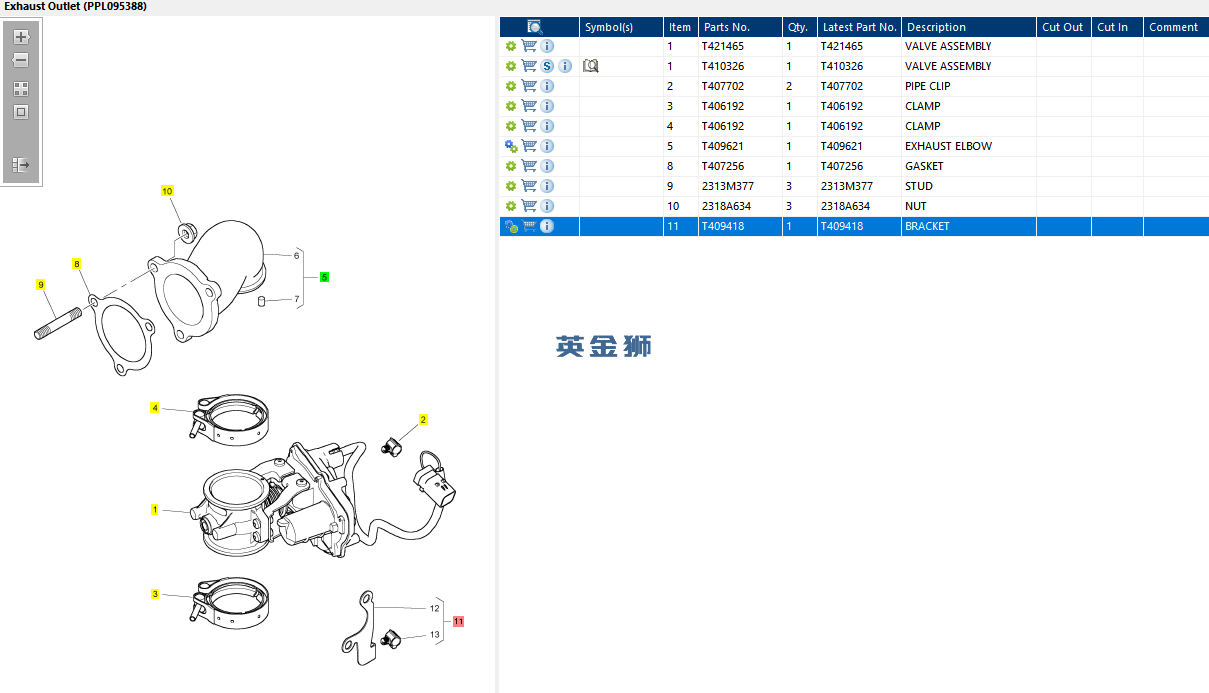 Exhaust Outlet (PPL095388)

10
9
8
6
5
7
4
2
1
3
12
11
13

| | Symbol(s) | Item | Parts No. | Qty. | Latest Part No. | Description | Cut Out | Cut In | Comment |
|---|---|---|---|---|---|---|---|---|---|
| | | 1 | T421465 | 1 | T421465 | VALVE ASSEMBLY | | | |
| S | | 1 | T410326 | 1 | T410326 | VALVE ASSEMBLY | | | |
| | | 2 | T407702 | 2 | T407702 | PIPE CLIP | | | |
| | | 3 | T406192 | 1 | T406192 | CLAMP | | | |
| | | 4 | T406192 | 1 | T406192 | CLAMP | | | |
| | | 5 | T409621 | 1 | T409621 | EXHAUST ELBOW | | | |
| | | 8 | T407256 | 1 | T407256 | GASKET | | | |
| | | 9 | 2313M377 | 3 | 2313M377 | STUD | | | |
| | | 10 | 2318A634 | 3 | 2318A634 | NUT | | | |
| | | 11 | T409418 | 1 | T409418 | BRACKET | | | |

英金狮