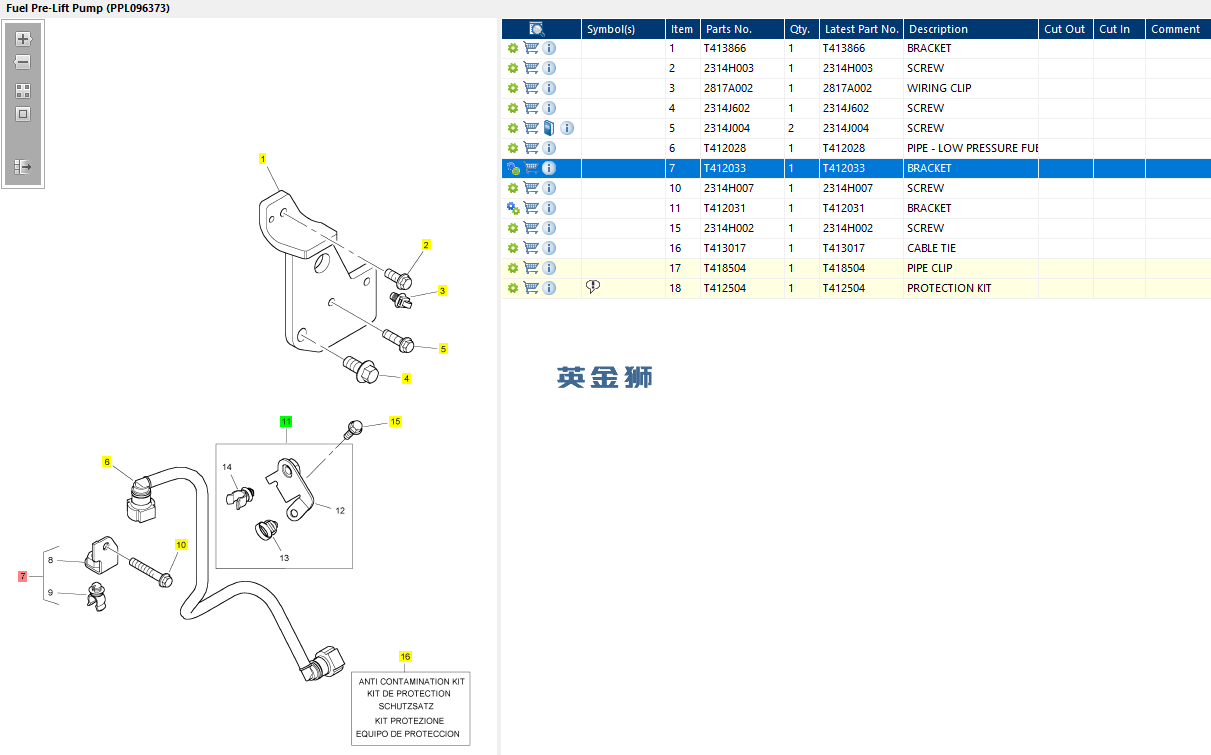 Fuel Pre-Lift Pump (PPL096373)

1
2
3
5
4
11
15
6
14
12
13
10
8
7
9
16
ANTI CONTAMINATION KIT
KIT DE PROTECTION
SCHUTZSATZ
KIT PROTEZIONE
EQUIPO DE PROTECCION

| | Symbol(s) | Item | Parts No. | Qty. | Latest Part No. | Description | Cut Out | Cut In | Comment |
|---|---|---|---|---|---|---|---|---|---|
| | | 1 | T413866 | 1 | T413866 | BRACKET | | | |
| | | 2 | 2314H003 | 1 | 2314H003 | SCREW | | | |
| | | 3 | 2817A002 | 1 | 2817A002 | WIRING CLIP | | | |
| | | 4 | 2314J602 | 1 | 2314J602 | SCREW | | | |
| | | 5 | 2314J004 | 2 | 2314J004 | SCREW | | | |
| | | 6 | T412028 | 1 | T412028 | PIPE - LOW PRESSURE FUE | | | |
| | | 7 | T412033 | 1 | T412033 | BRACKET | | | |
| | | 10 | 2314H007 | 1 | 2314H007 | SCREW | | | |
| | | 11 | T412031 | 1 | T412031 | BRACKET | | | |
| | | 15 | 2314H002 | 1 | 2314H002 | SCREW | | | |
| | | 16 | T413017 | 1 | T413017 | CABLE TIE | | | |
| | | 17 | T418504 | 1 | T418504 | PIPE CLIP | | | |
| | | 18 | T412504 | 1 | T412504 | PROTECTION KIT | | | |

英金狮