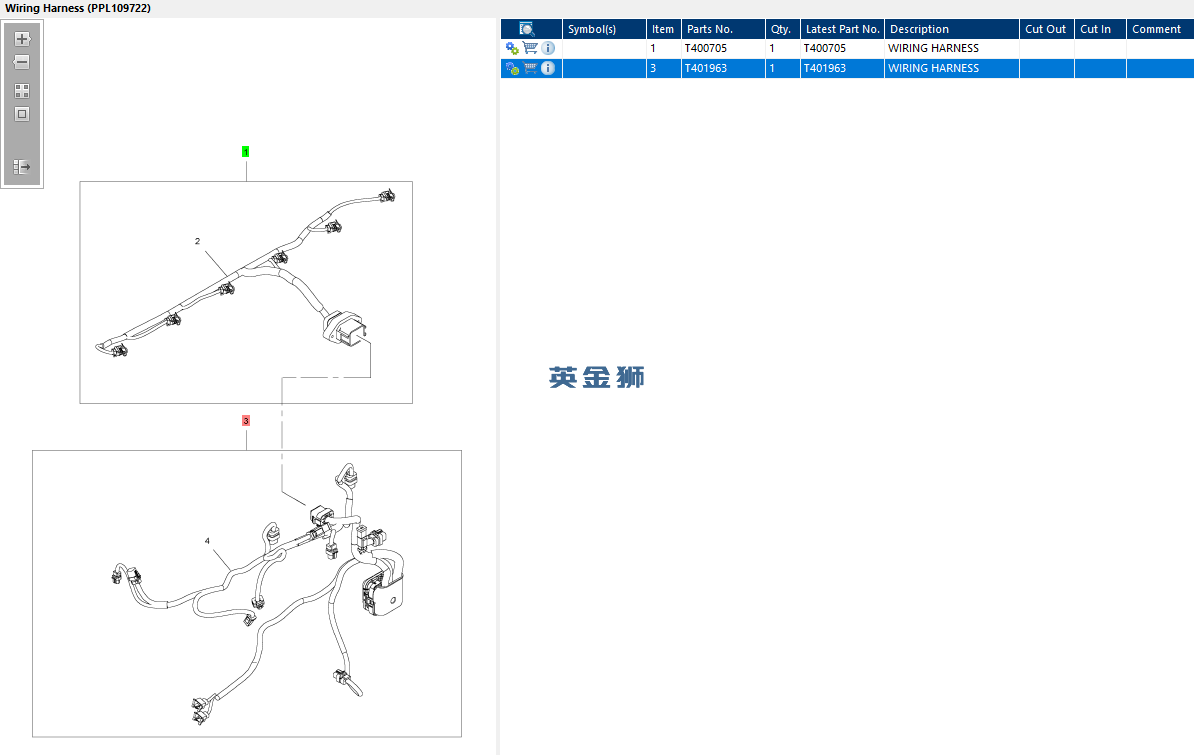 Wiring Harness (PPL109722)

1

2

3

4

| | Symbol(s) | Item | Parts No. | Qty. | Latest Part No. | Description | Cut Out | Cut In | Comment |
|---|---|---|---|---|---|---|---|---|---|
| | | 1 | T400705 | 1 | T400705 | WIRING HARNESS | | | |
| | | 3 | T401963 | 1 | T401963 | WIRING HARNESS | | | |

英金狮