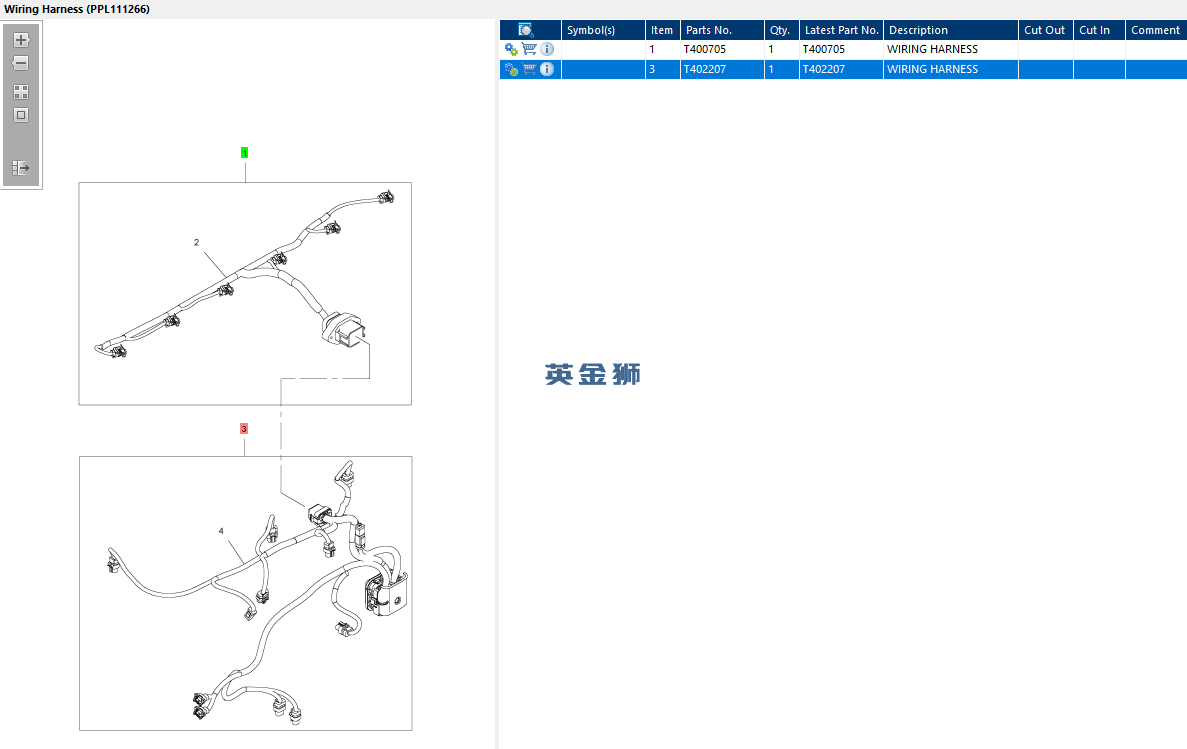 Wiring Harness (PPL111266)

1

2

3

4

| | Symbol(s) | Item | Parts No. | Qty. | Latest Part No. | Description | Cut Out | Cut In | Comment |
|---|---|---|---|---|---|---|---|---|---|
| | | 1 | T400705 | 1 | T400705 | WIRING HARNESS | | | |
| | | 3 | T402207 | 1 | T402207 | WIRING HARNESS | | | |

英金狮