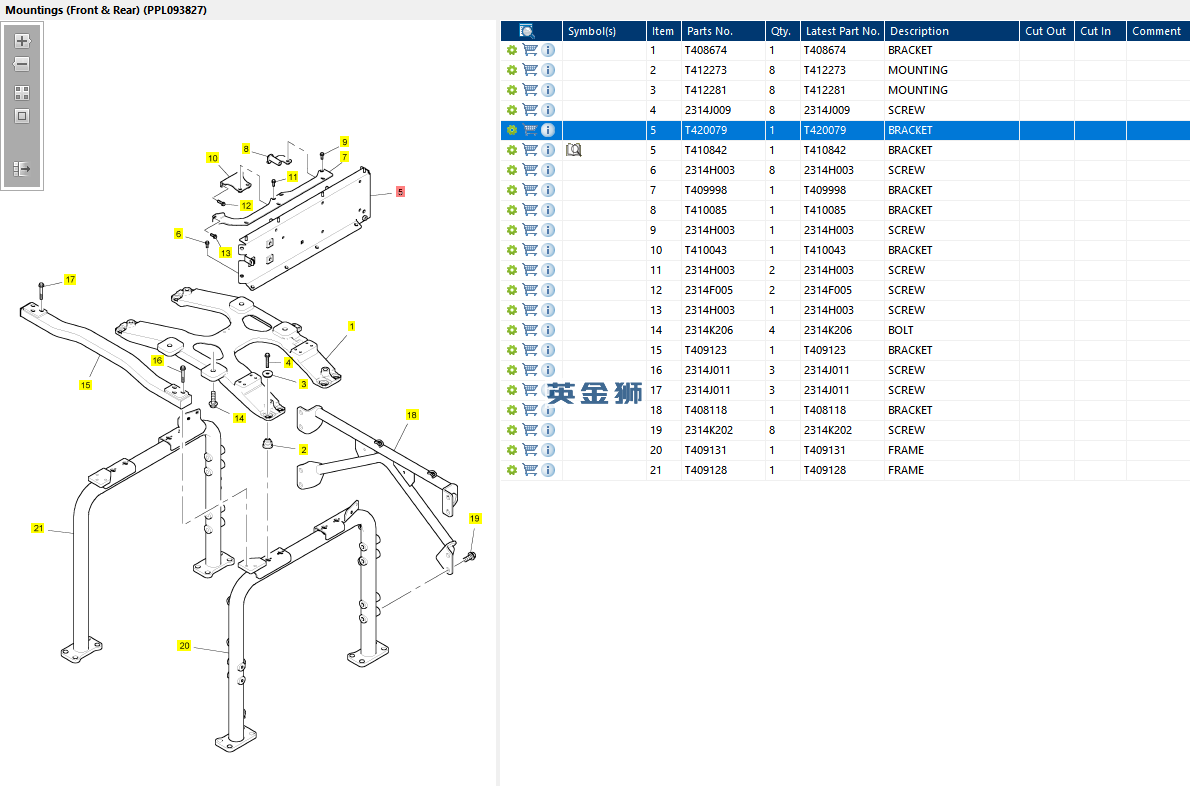 Mountings (Front & Rear) (PPL093827)

10 8 9 7 11 5 12 6 13 17 1 16 4 15 3 14 18 2 21 19 20

| | Symbol(s) | Item | Parts No. | Qty. | Latest Part No. | Description | Cut Out | Cut In | Comment |
|---|---|---|---|---|---|---|---|---|---|
| | | 1 | T408674 | 1 | T408674 | BRACKET | | | |
| | | 2 | T412273 | 8 | T412273 | MOUNTING | | | |
| | | 3 | T412281 | 8 | T412281 | MOUNTING | | | |
| | | 4 | 2314J009 | 8 | 2314J009 | SCREW | | | |
| | | 5 | T420079 | 1 | T420079 | BRACKET | | | |
| | | 5 | T410842 | 1 | T410842 | BRACKET | | | |
| | | 6 | 2314H003 | 8 | 2314H003 | SCREW | | | |
| | | 7 | T409998 | 1 | T409998 | BRACKET | | | |
| | | 8 | T410085 | 1 | T410085 | BRACKET | | | |
| | | 9 | 2314H003 | 1 | 2314H003 | SCREW | | | |
| | | 10 | T410043 | 1 | T410043 | BRACKET | | | |
| | | 11 | 2314H003 | 2 | 2314H003 | SCREW | | | |
| | | 12 | 2314F005 | 2 | 2314F005 | SCREW | | | |
| | | 13 | 2314H003 | 1 | 2314H003 | SCREW | | | |
| | | 14 | 2314K206 | 4 | 2314K206 | BOLT | | | |
| | | 15 | T409123 | 1 | T409123 | BRACKET | | | |
| | | 16 | 2314J011 | 3 | 2314J011 | SCREW | | | |
| | | 17 | 2314J011 | 3 | 2314J011 | SCREW | | | |
| | | 18 | T408118 | 1 | T408118 | BRACKET | | | |
| | | 19 | 2314K202 | 8 | 2314K202 | SCREW | | | |
| | | 20 | T409131 | 1 | T409131 | FRAME | | | |
| | | 21 | T409128 | 1 | T409128 | FRAME | | | |

英金狮