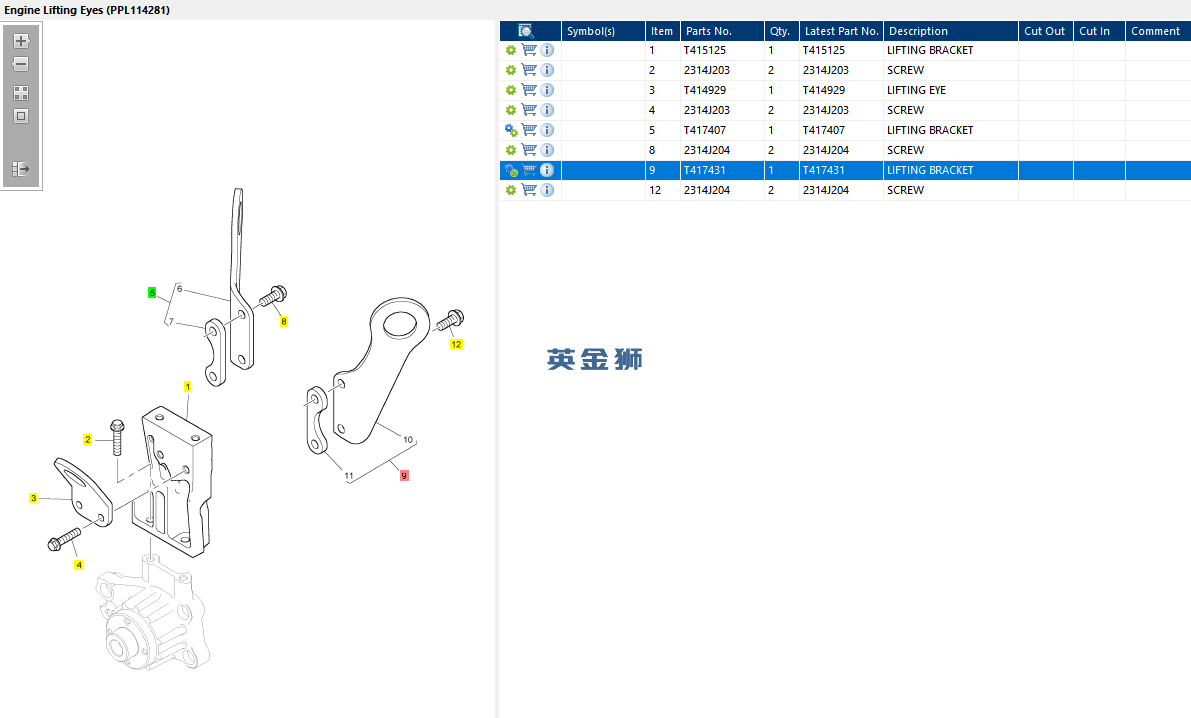 Engine Lifting Eyes (PPL114281)

5
6
7
8
12
1
2
3
4
10
11
9

| | Symbol(s) | Item | Parts No. | Qty. | Latest Part No. | Description | Cut Out | Cut In | Comment |
|---|---|---|---|---|---|---|---|---|---|
| | | 1 | T415125 | 1 | T415125 | LIFTING BRACKET | | | |
| | | 2 | 2314J203 | 2 | 2314J203 | SCREW | | | |
| | | 3 | T414929 | 1 | T414929 | LIFTING EYE | | | |
| | | 4 | 2314J203 | 2 | 2314J203 | SCREW | | | |
| | | 5 | T417407 | 1 | T417407 | LIFTING BRACKET | | | |
| | | 8 | 2314J204 | 2 | 2314J204 | SCREW | | | |
| | | 9 | T417431 | 1 | T417431 | LIFTING BRACKET | | | |
| | | 12 | 2314J204 | 2 | 2314J204 | SCREW | | | |

英金狮