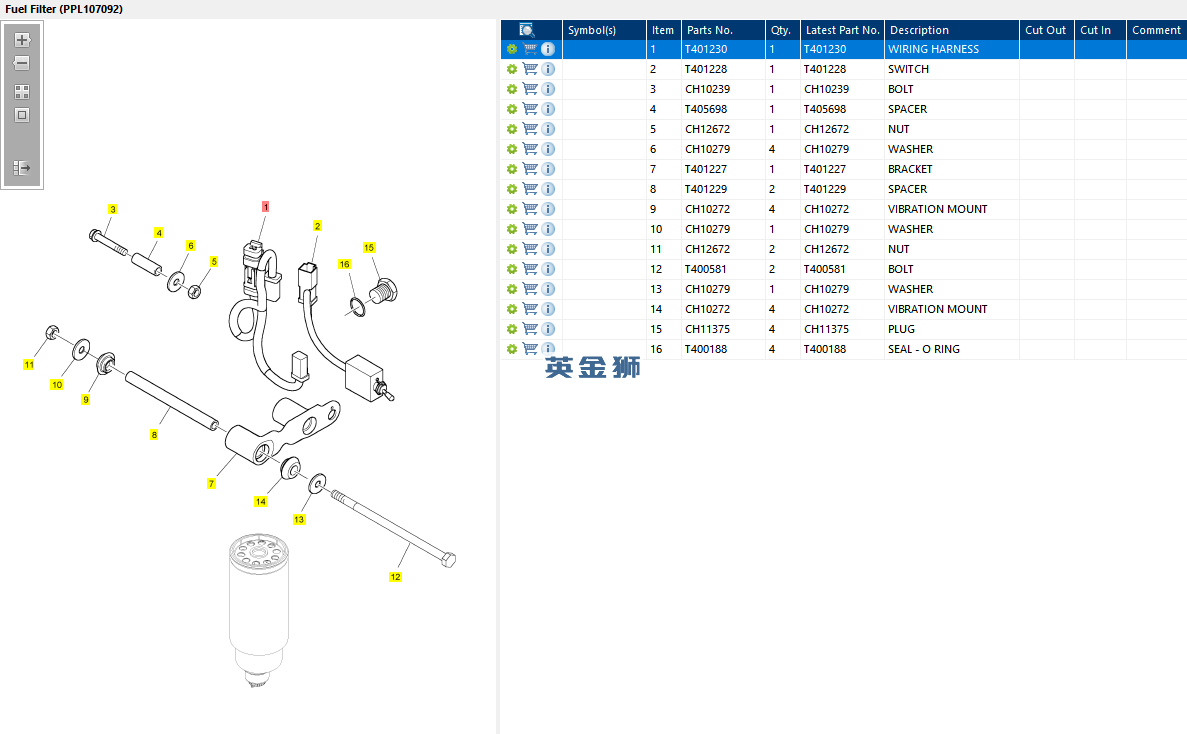 Fuel Filter (PPL107092)

3
4
6
5
1
2
15
16
11
10
9
8
7
14
13
12

| | Symbol(s) | Item | Parts No. | Qty. | Latest Part No. | Description | Cut Out | Cut In | Comment |
|---|---|---|---|---|---|---|---|---|---|
| | | 1 | T401230 | 1 | T401230 | WIRING HARNESS | | | |
| | | 2 | T401228 | 1 | T401228 | SWITCH | | | |
| | | 3 | CH10239 | 1 | CH10239 | BOLT | | | |
| | | 4 | T405698 | 1 | T405698 | SPACER | | | |
| | | 5 | CH12672 | 1 | CH12672 | NUT | | | |
| | | 6 | CH10279 | 4 | CH10279 | WASHER | | | |
| | | 7 | T401227 | 1 | T401227 | BRACKET | | | |
| | | 8 | T401229 | 2 | T401229 | SPACER | | | |
| | | 9 | CH10272 | 4 | CH10272 | VIBRATION MOUNT | | | |
| | | 10 | CH10279 | 1 | CH10279 | WASHER | | | |
| | | 11 | CH12672 | 2 | CH12672 | NUT | | | |
| | | 12 | T400581 | 2 | T400581 | BOLT | | | |
| | | 13 | CH10279 | 1 | CH10279 | WASHER | | | |
| | | 14 | CH10272 | 4 | CH10272 | VIBRATION MOUNT | | | |
| | | 15 | CH11375 | 4 | CH11375 | PLUG | | | |
| | | 16 | T400188 | 4 | T400188 | SEAL - O RING | | | |

英金狮