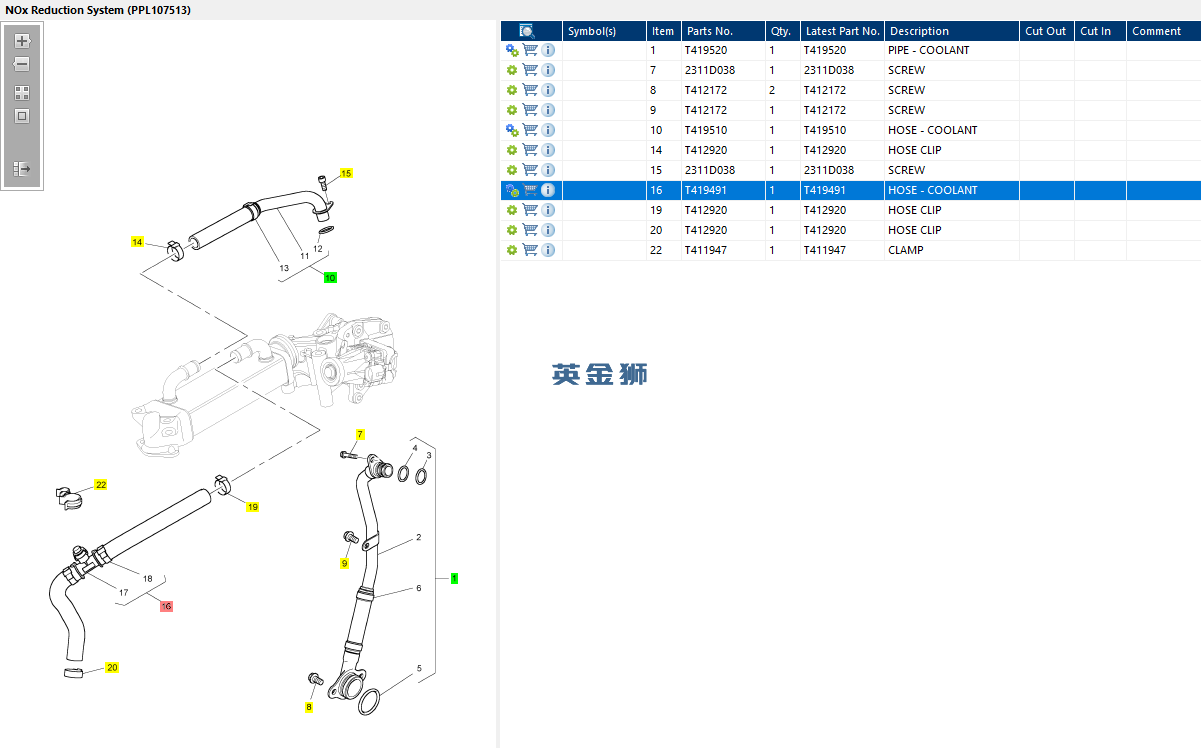 NOx Reduction System (PPL107513)

15
14
11
12
13
10
7
4
3
22
19
2
9
18
17
16
1
6
20
5
8

| | Symbol(s) | Item | Parts No. | Qty. | Latest Part No. | Description | Cut Out | Cut In | Comment |
|---|---|---|---|---|---|---|---|---|---|
| | | 1 | T419520 | 1 | T419520 | PIPE - COOLANT | | | |
| | | 7 | 2311D038 | 1 | 2311D038 | SCREW | | | |
| | | 8 | T412172 | 2 | T412172 | SCREW | | | |
| | | 9 | T412172 | 1 | T412172 | SCREW | | | |
| | | 10 | T419510 | 1 | T419510 | HOSE - COOLANT | | | |
| | | 14 | T412920 | 1 | T412920 | HOSE CLIP | | | |
| | | 15 | 2311D038 | 1 | 2311D038 | SCREW | | | |
| | | 16 | T419491 | 1 | T419491 | HOSE - COOLANT | | | |
| | | 19 | T412920 | 1 | T412920 | HOSE CLIP | | | |
| | | 20 | T412920 | 1 | T412920 | HOSE CLIP | | | |
| | | 22 | T411947 | 1 | T411947 | CLAMP | | | |

英金狮