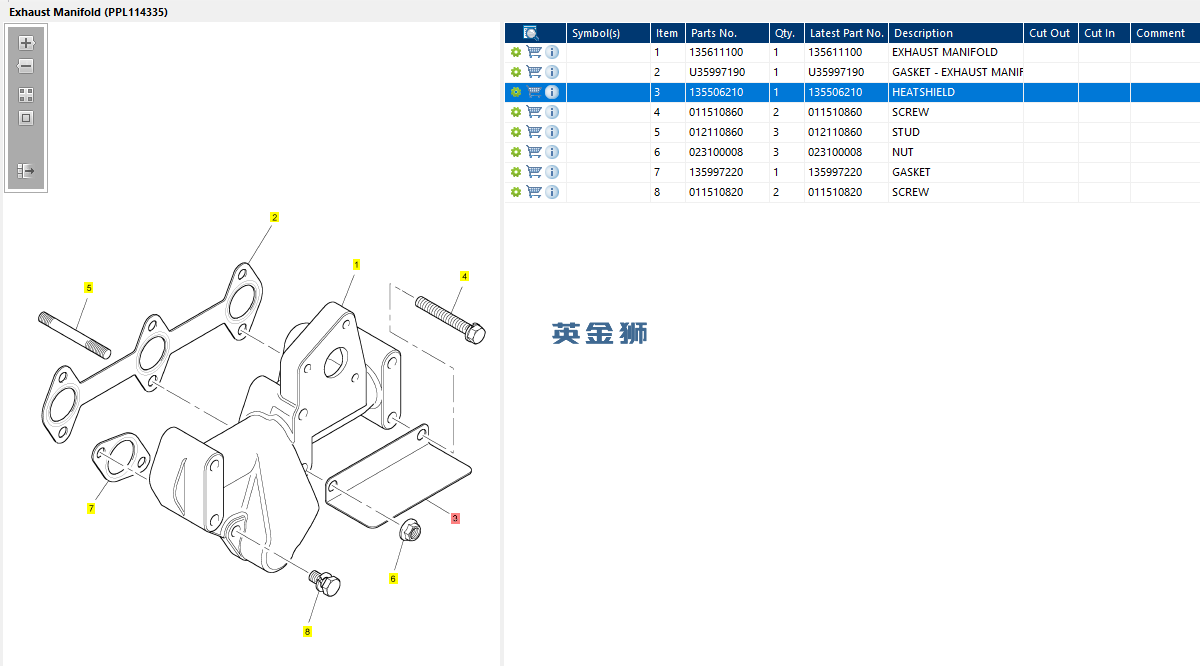 Exhaust Manifold (PPL114335)

| | Symbol(s) | Item | Parts No. | Qty. | Latest Part No. | Description | Cut Out | Cut In | Comment |
|---|---|---|---|---|---|---|---|---|---|
| | | 1 | 135611100 | 1 | 135611100 | EXHAUST MANIFOLD | | | |
| | | 2 | U35997190 | 1 | U35997190 | GASKET - EXHAUST MANIF | | | |
| | | 3 | 135506210 | 1 | 135506210 | HEATSHIELD | | | |
| | | 4 | 011510860 | 2 | 011510860 | SCREW | | | |
| | | 5 | 012110860 | 3 | 012110860 | STUD | | | |
| | | 6 | 023100008 | 3 | 023100008 | NUT | | | |
| | | 7 | 135997220 | 1 | 135997220 | GASKET | | | |
| | | 8 | 011510820 | 2 | 011510820 | SCREW | | | |

英金狮

2
1
4
5
7
3
6
8