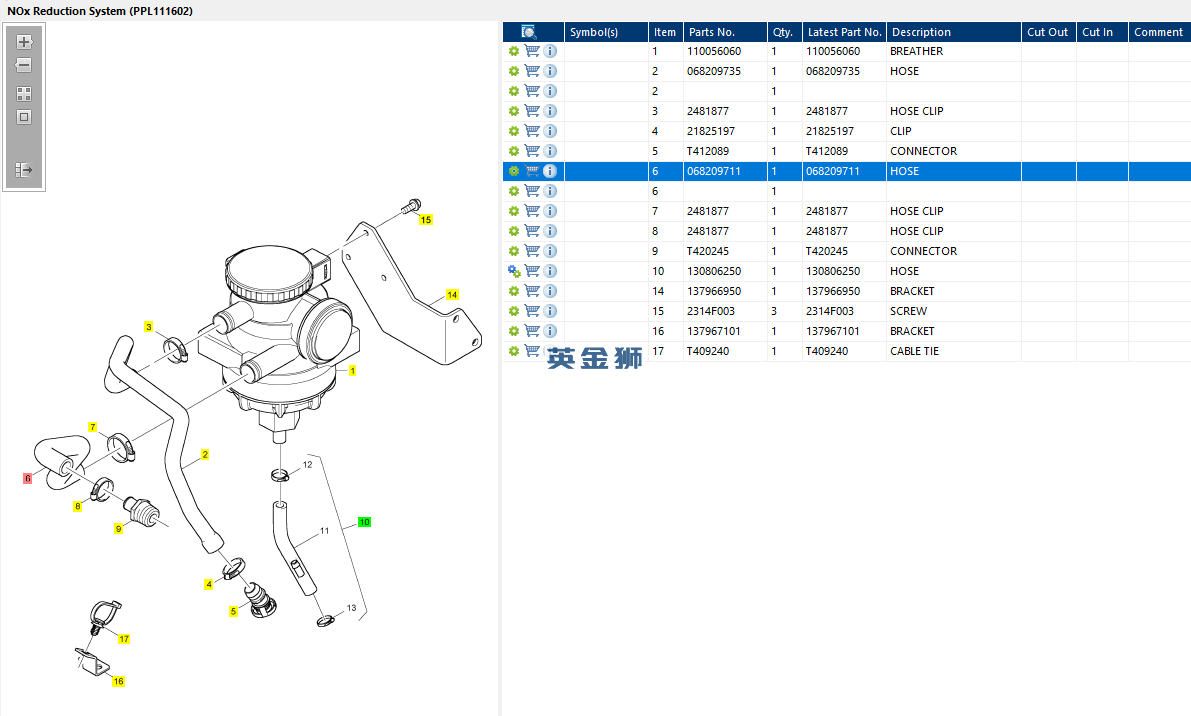 NOx Reduction System (PPL111602)

15
14
3
1
7
2
6
8
9
12
11
10
4
5
13
17
16

| | Symbol(s) | Item | Parts No. | Qty. | Latest Part No. | Description | Cut Out | Cut In | Comment |
|---|---|---|---|---|---|---|---|---|---|
| | | 1 | 110056060 | 1 | 110056060 | BREATHER | | | |
| | | 2 | 068209735 | 1 | 068209735 | HOSE | | | |
| | | 2 | | 1 | | | | | |
| | | 3 | 2481877 | 1 | 2481877 | HOSE CLIP | | | |
| | | 4 | 21825197 | 1 | 21825197 | CLIP | | | |
| | | 5 | T412089 | 1 | T412089 | CONNECTOR | | | |
| | | 6 | 068209711 | 1 | 068209711 | HOSE | | | |
| | | 6 | | 1 | | | | | |
| | | 7 | 2481877 | 1 | 2481877 | HOSE CLIP | | | |
| | | 8 | 2481877 | 1 | 2481877 | HOSE CLIP | | | |
| | | 9 | T420245 | 1 | T420245 | CONNECTOR | | | |
| | | 10 | 130806250 | 1 | 130806250 | HOSE | | | |
| | | 14 | 137966950 | 1 | 137966950 | BRACKET | | | |
| | | 15 | 2314F003 | 3 | 2314F003 | SCREW | | | |
| | | 16 | 137967101 | 1 | 137967101 | BRACKET | | | |
| | | 17 | T409240 | 1 | T409240 | CABLE TIE | | | |

英金狮