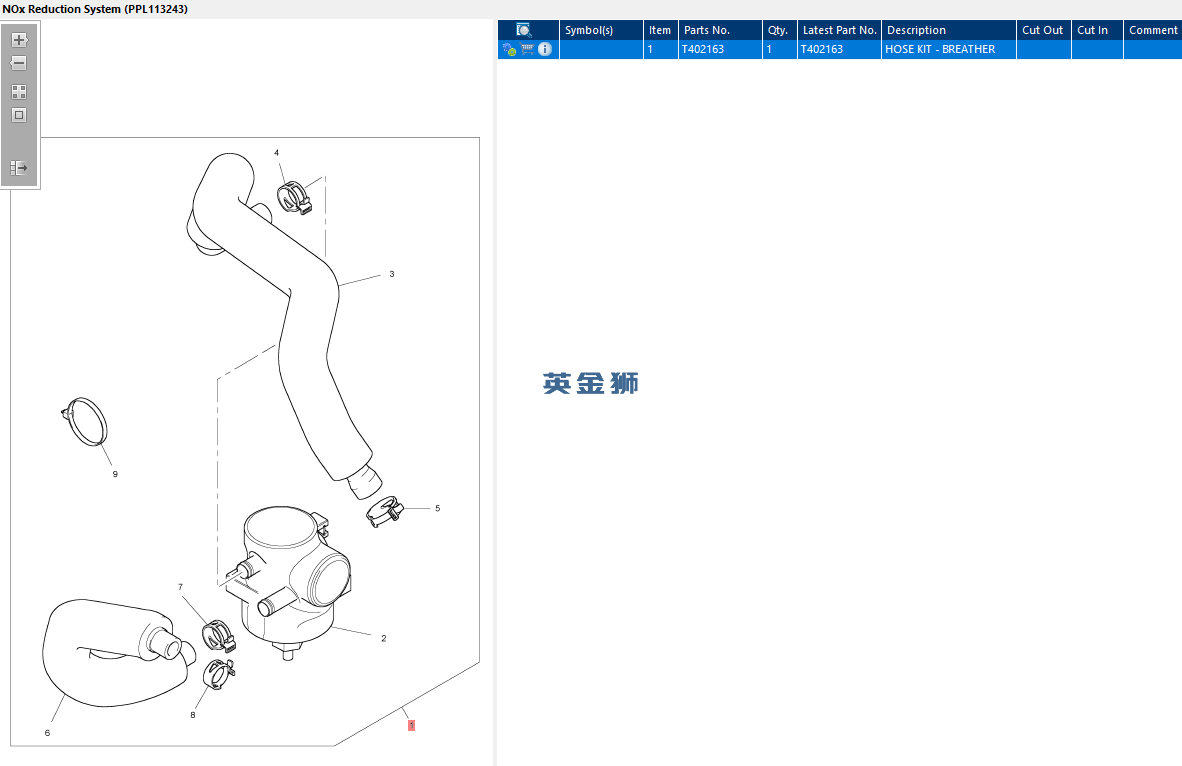 NOx Reduction System (PPL113243)

4
3
9
5
7
2
8
6
1

| | Symbol(s) | Item | Parts No. | Qty. | Latest Part No. | Description | Cut Out | Cut In | Comment |
|---|---|---|---|---|---|---|---|---|---|
| | | 1 | T402163 | 1 | T402163 | HOSE KIT - BREATHER | | | |

英金狮