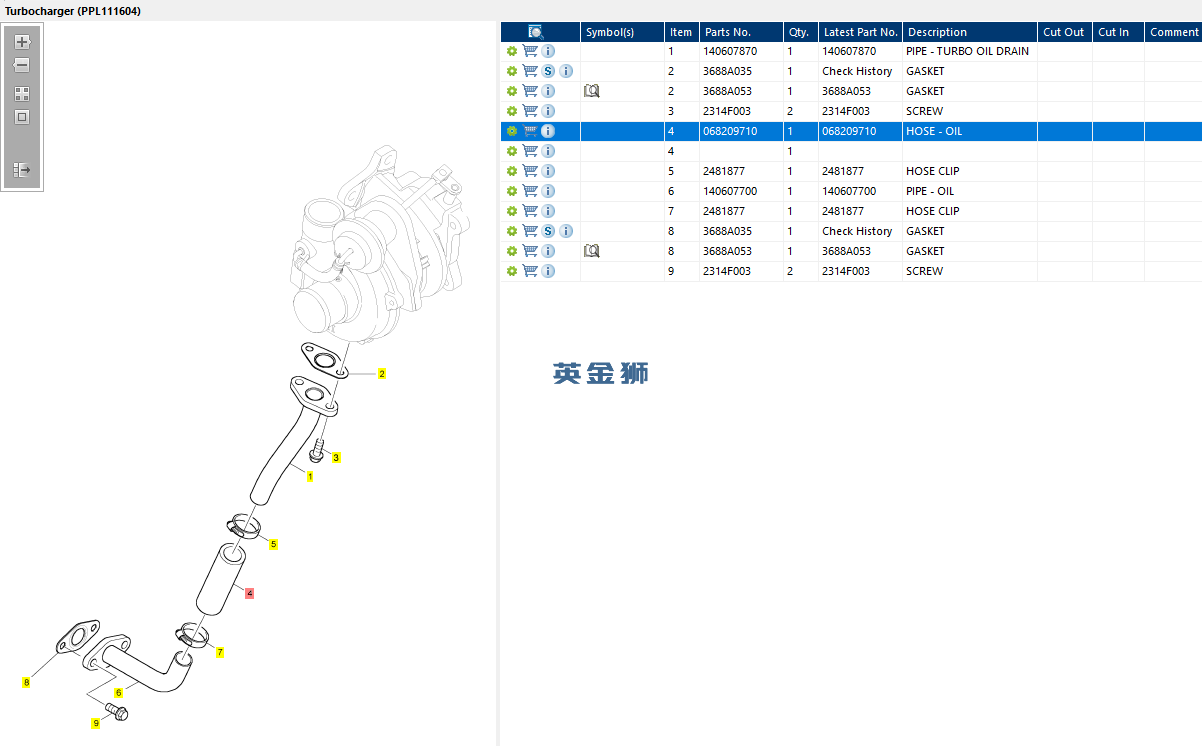 Turbocharger (PPL111604)

2
3
1
5
4
7
8
6
9

| | Symbol(s) | Item | Parts No. | Qty. | Latest Part No. | Description | Cut Out | Cut In | Comment |
|---|---|---|---|---|---|---|---|---|---|
| | | 1 | 140607870 | 1 | 140607870 | PIPE - TURBO OIL DRAIN | | | |
| | | 2 | 3688A035 | 1 | Check History | GASKET | | | |
| | | 2 | 3688A053 | 1 | 3688A053 | GASKET | | | |
| | | 3 | 2314F003 | 2 | 2314F003 | SCREW | | | |
| | | 4 | 068209710 | 1 | 068209710 | HOSE - OIL | | | |
| | | 4 | | 1 | | | | | |
| | | 5 | 2481877 | 1 | 2481877 | HOSE CLIP | | | |
| | | 6 | 140607700 | 1 | 140607700 | PIPE - OIL | | | |
| | | 7 | 2481877 | 1 | 2481877 | HOSE CLIP | | | |
| | | 8 | 3688A035 | 1 | Check History | GASKET | | | |
| | | 8 | 3688A053 | 1 | 3688A053 | GASKET | | | |
| | | 9 | 2314F003 | 2 | 2314F003 | SCREW | | | |

英金狮