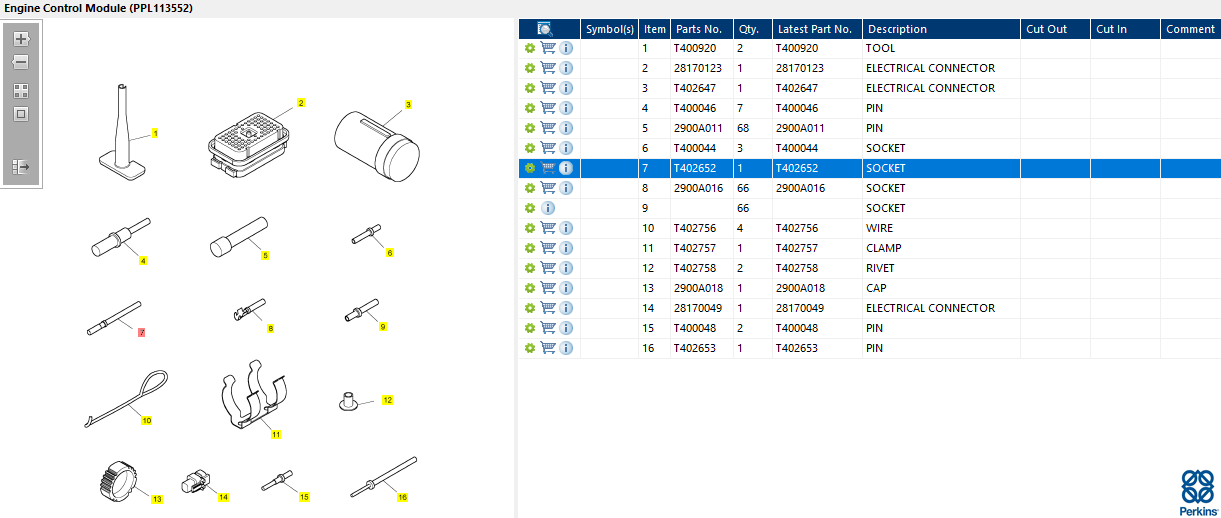 Engine Control Module (PPL113552)

1
2
3
4
5
6
7
8
9
10
11
12
13
14
15
16

| | Symbol(s) | Item | Parts No. | Qty. | Latest Part No. | Description | Cut Out | Cut In | Comment |
|---|---|---|---|---|---|---|---|---|---|
| | | 1 | T400920 | 2 | T400920 | TOOL | | | |
| | | 2 | 28170123 | 1 | 28170123 | ELECTRICAL CONNECTOR | | | |
| | | 3 | T402647 | 1 | T402647 | ELECTRICAL CONNECTOR | | | |
| | | 4 | T400046 | 7 | T400046 | PIN | | | |
| | | 5 | 2900A011 | 68 | 2900A011 | PIN | | | |
| | | 6 | T400044 | 3 | T400044 | SOCKET | | | |
| | | 7 | T402652 | 1 | T402652 | SOCKET | | | |
| | | 8 | 2900A016 | 66 | 2900A016 | SOCKET | | | |
| | | 9 | | 66 | | SOCKET | | | |
| | | 10 | T402756 | 4 | T402756 | WIRE | | | |
| | | 11 | T402757 | 1 | T402757 | CLAMP | | | |
| | | 12 | T402758 | 2 | T402758 | RIVET | | | |
| | | 13 | 2900A018 | 1 | 2900A018 | CAP | | | |
| | | 14 | 28170049 | 1 | 28170049 | ELECTRICAL CONNECTOR | | | |
| | | 15 | T400048 | 2 | T400048 | PIN | | | |
| | | 16 | T402653 | 1 | T402653 | PIN | | | |

Perkins